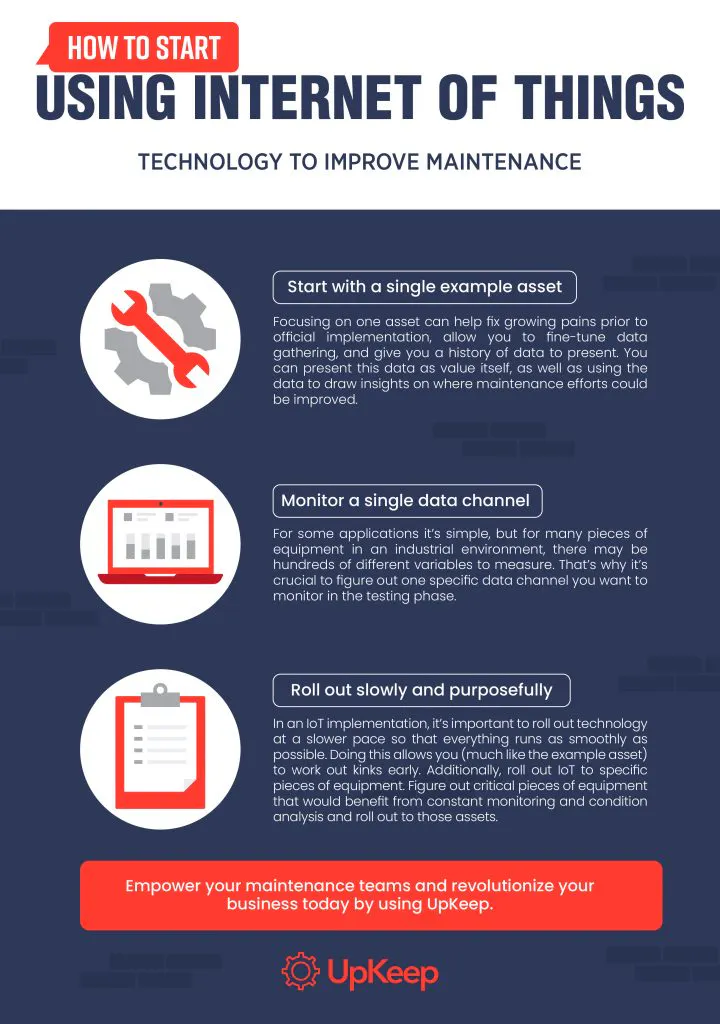 HOW TO START
USING INTERNET OF THINGS
TECHNOLOGY TO IMPROVE MAINTENANCE

Start with a single example asset

Focusing on one asset can help fix growing pains prior to official implementation, allow you to fine-tune data gathering, and give you a history of data to present. You can present this data as value itself, as well as using the data to draw insights on where maintenance efforts could be improved.

Monitor a single data channel

For some applications it's simple, but for many pieces of equipment in an industrial environment, there may be hundreds of different variables to measure. That's why it's crucial to figure out one specific data channel you want to monitor in the testing phase.

Roll out slowly and purposefully

In an IoT implementation, it's important to roll out technology at a slower pace so that everything runs as smoothly as possible. Doing this allows you (much like the example asset) to work out kinks early. Additionally, roll out IoT to specific pieces of equipment. Figure out critical pieces of equipment that would benefit from constant monitoring and condition analysis and roll out to those assets.

Empower your maintenance teams and revolutionize your business today by using UpKeep.

UpKeep