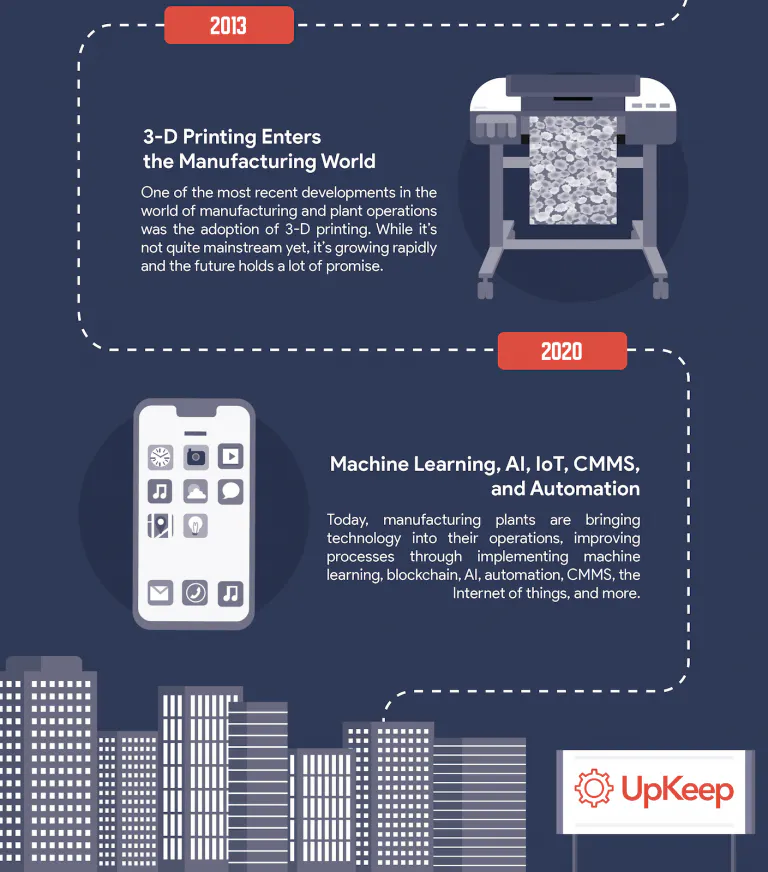 2013

3-D Printing Enters the Manufacturing World

One of the most recent developments in the world of manufacturing and plant operations was the adoption of 3-D printing. While it's not quite mainstream yet, it's growing rapidly and the future holds a lot of promise.

2020

Machine Learning, AI, IoT, CMMS, and Automation

Today, manufacturing plants are bringing technology into their operations, improving processes through implementing machine learning, blockchain, AI, automation, CMMS, the Internet of things, and more.

UpKeep