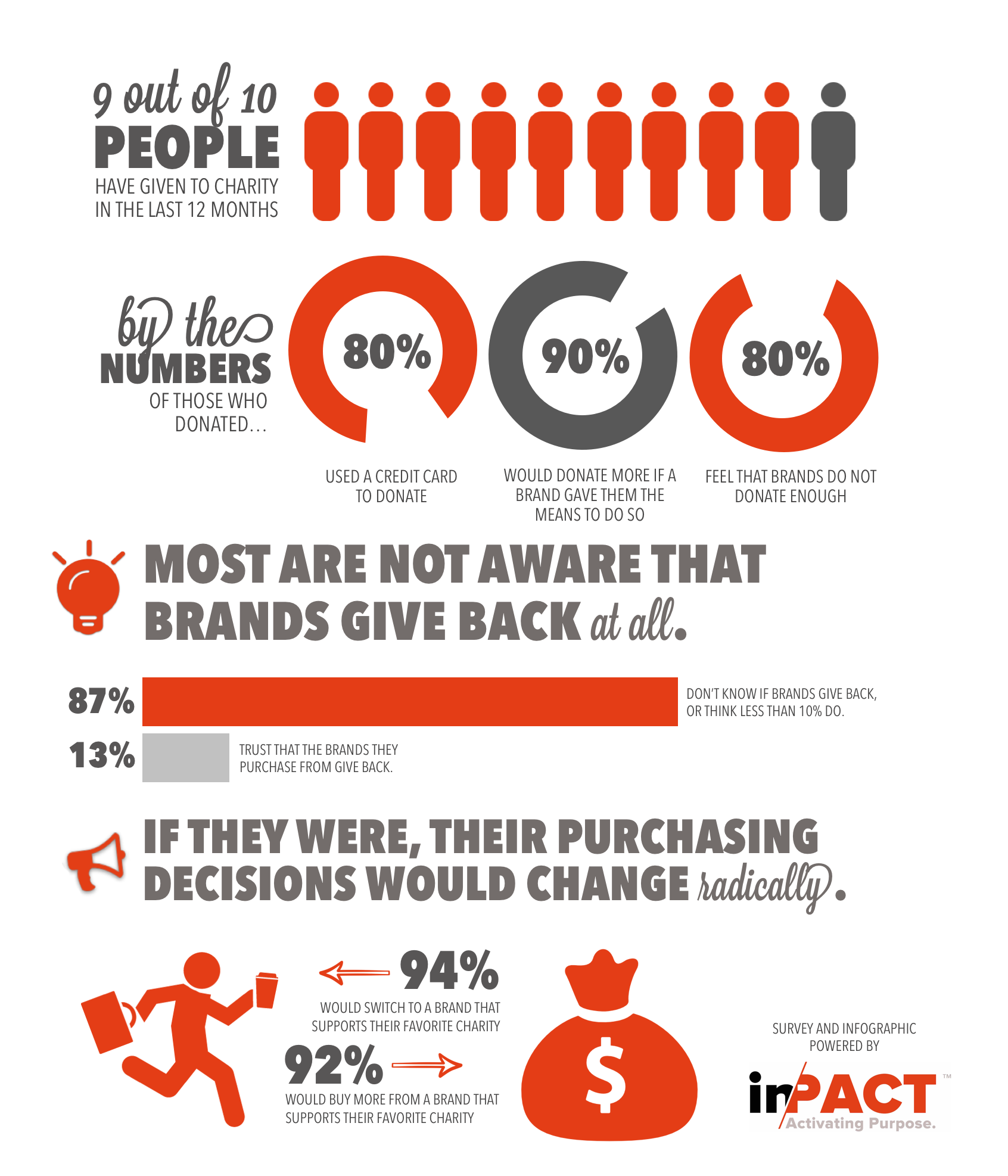 9 out of 10
PEOPLE
HAVE GIVEN TO CHARITY IN THE LAST 12 MONTHS

by the
NUMBERS
OF THOSE WHO DONATED…

80%
USED A CREDIT CARD TO DONATE

90%
WOULD DONATE MORE IF A BRAND GAVE THEM THE MEANS TO DO SO

80%
FEEL THAT BRANDS DO NOT DONATE ENOUGH

MOST ARE NOT AWARE THAT BRANDS GIVE BACK at all.

87%
DON'T KNOW IF BRANDS GIVE BACK, OR THINK LESS THAN 10% DO.

13%
TRUST THAT THE BRANDS THEY PURCHASE FROM GIVE BACK.

IF THEY WERE, THEIR PURCHASING DECISIONS WOULD CHANGE radically.

94%
WOULD SWITCH TO A BRAND THAT SUPPORTS THEIR FAVORITE CHARITY

92%
WOULD BUY MORE FROM A BRAND THAT SUPPORTS THEIR FAVORITE CHARITY

$

SURVEY AND INFOGRAPHIC POWERED BY
inPACT™
Activating Purpose.