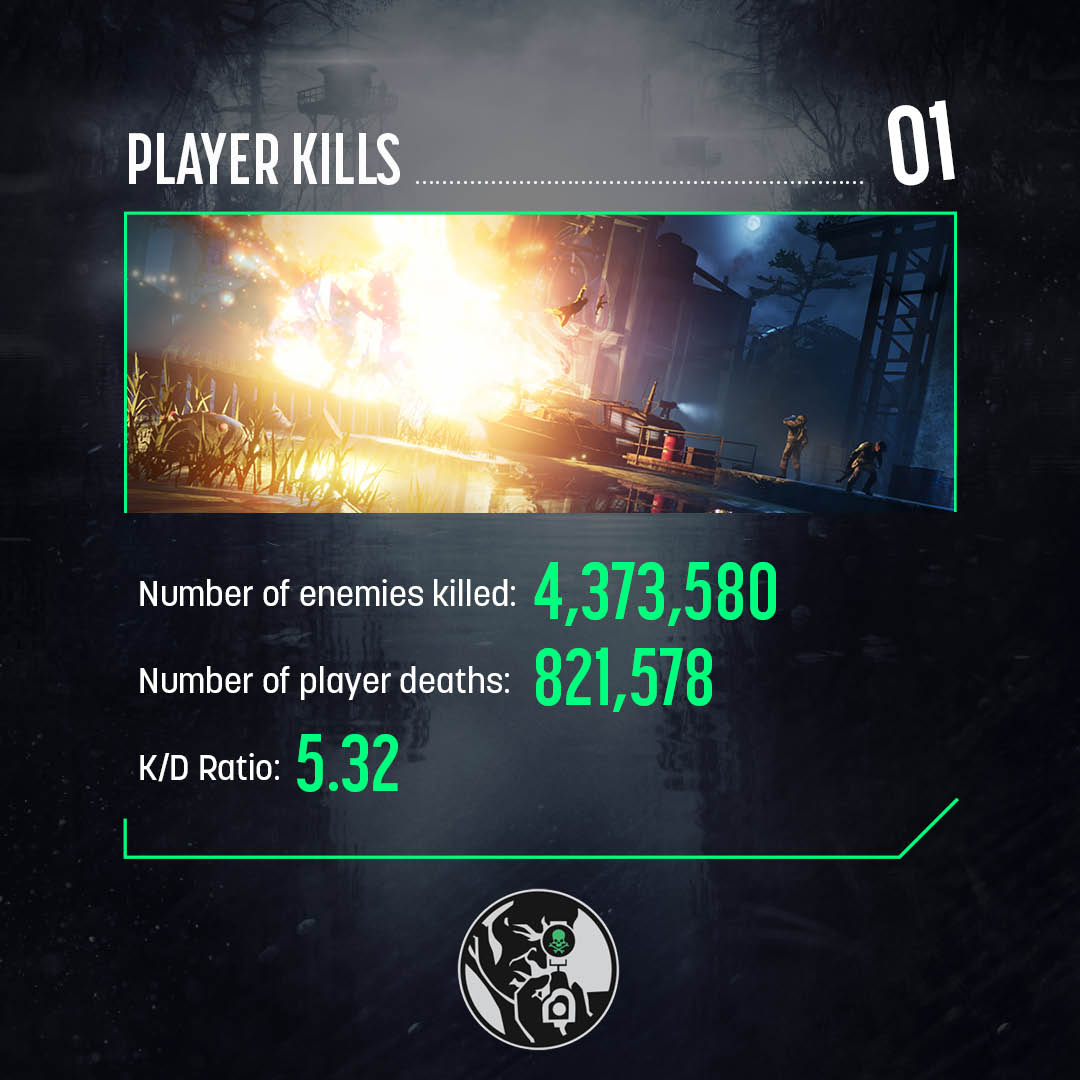 PLAYER KILLS

01

Number of enemies killed: 4,373,580

Number of player deaths: 821,578

K/D Ratio: 5.32