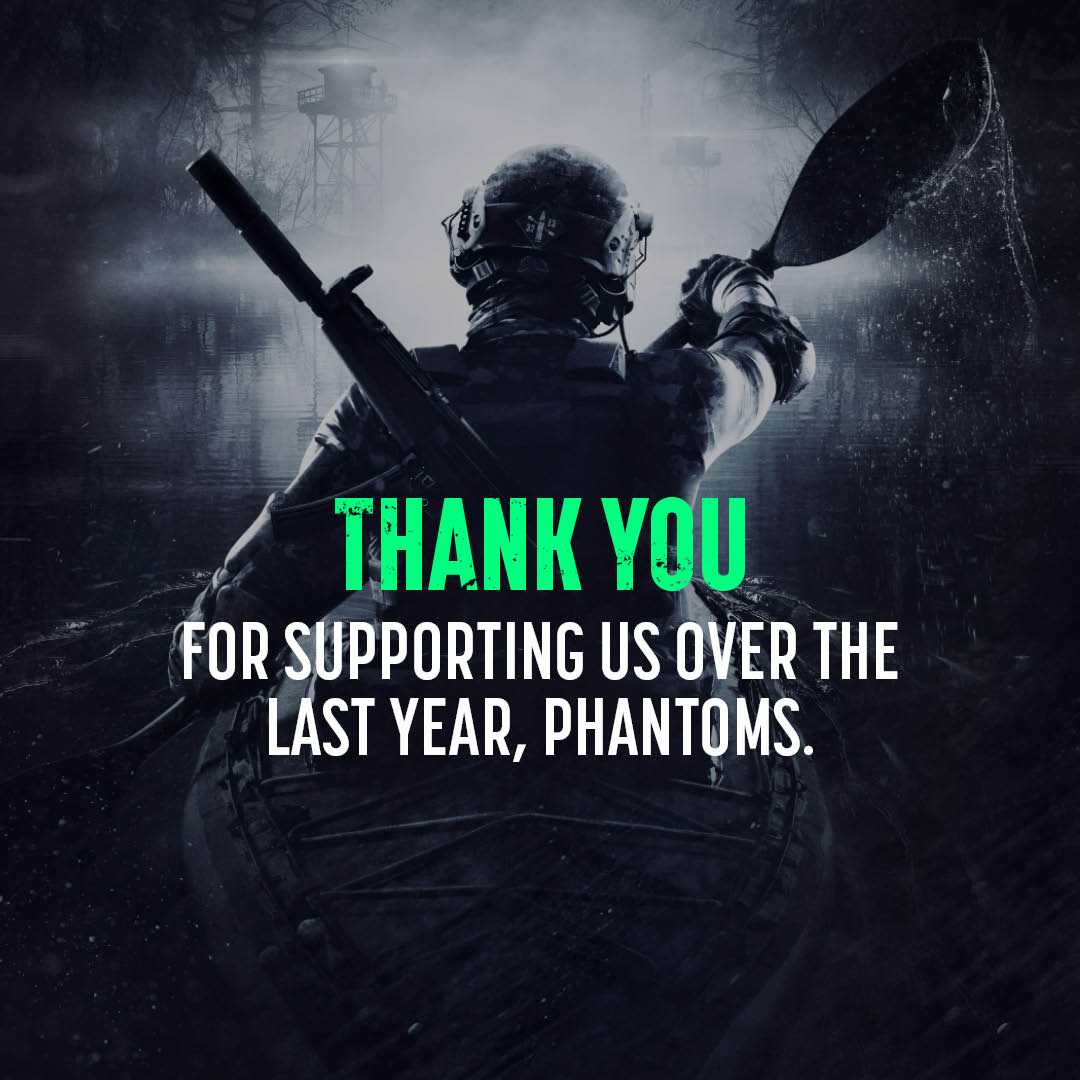 THANK YOU

FOR SUPPORTING US OVER THE LAST YEAR, PHANTOMS.