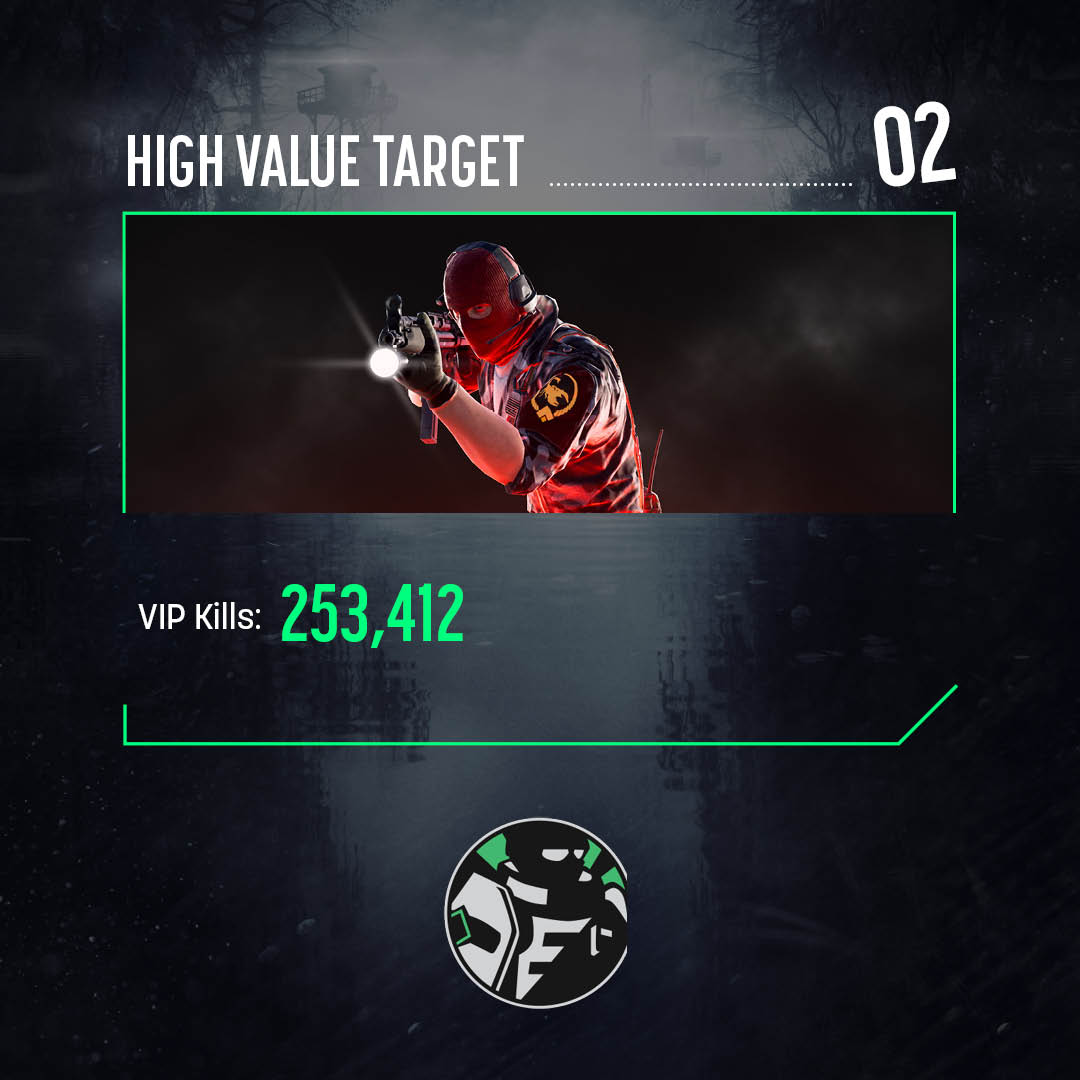 HIGH VALUE TARGET 02

VIP Kills: 253,412