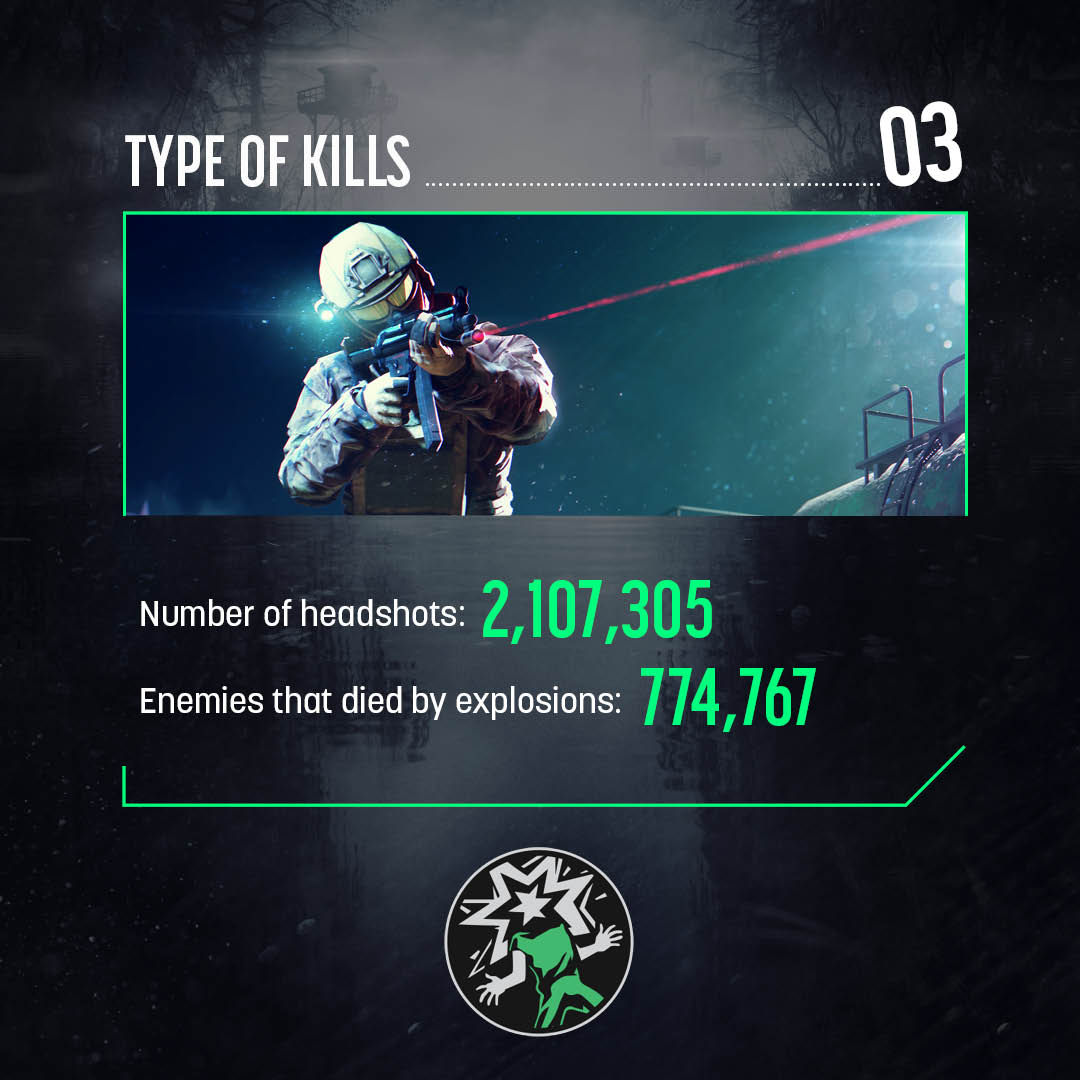 TYPE OF KILLS 03

Number of headshots: 2,107,305

Enemies that died by explosions: 774,767