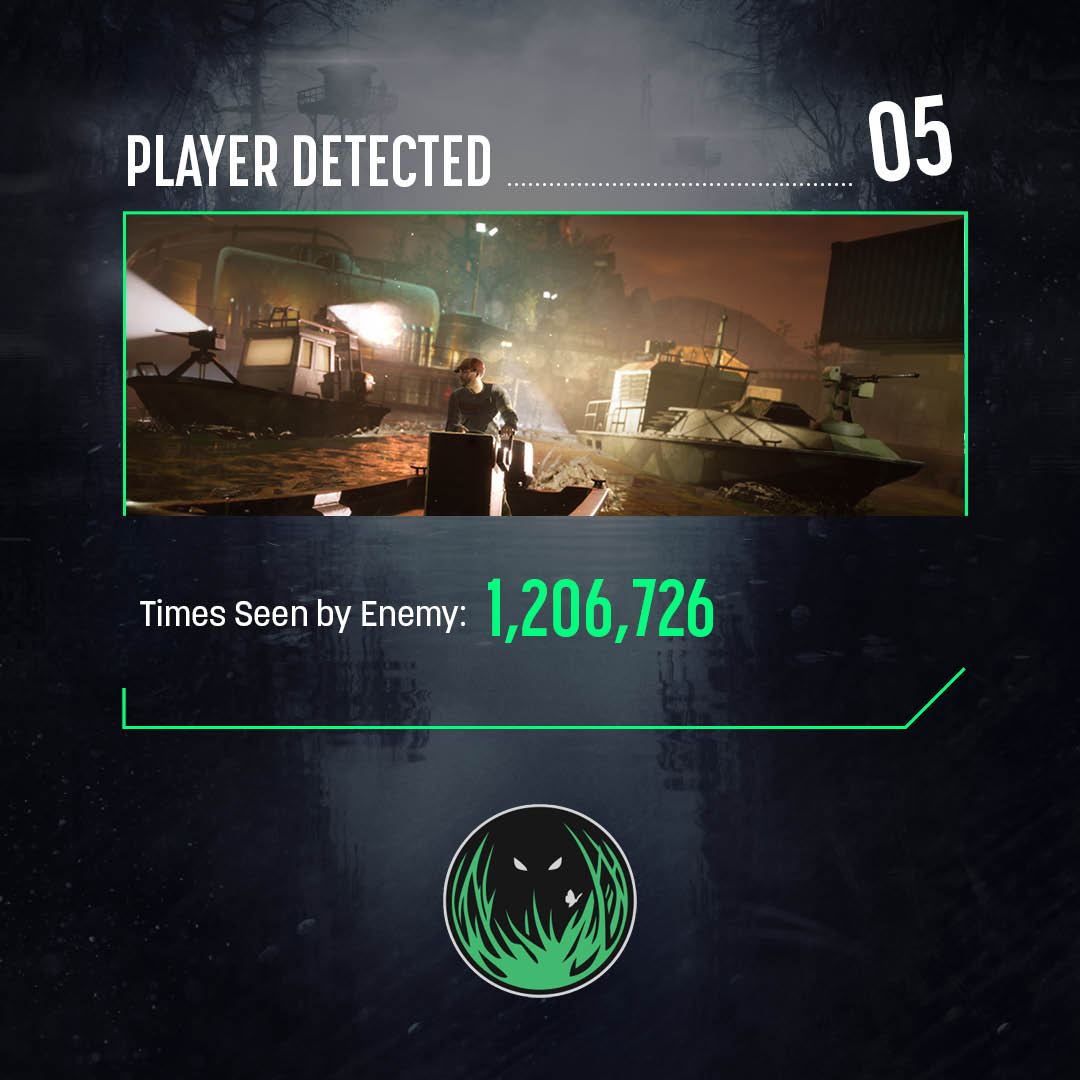 PLAYER DETECTED

05

Times Seen by Enemy: 1,206,726