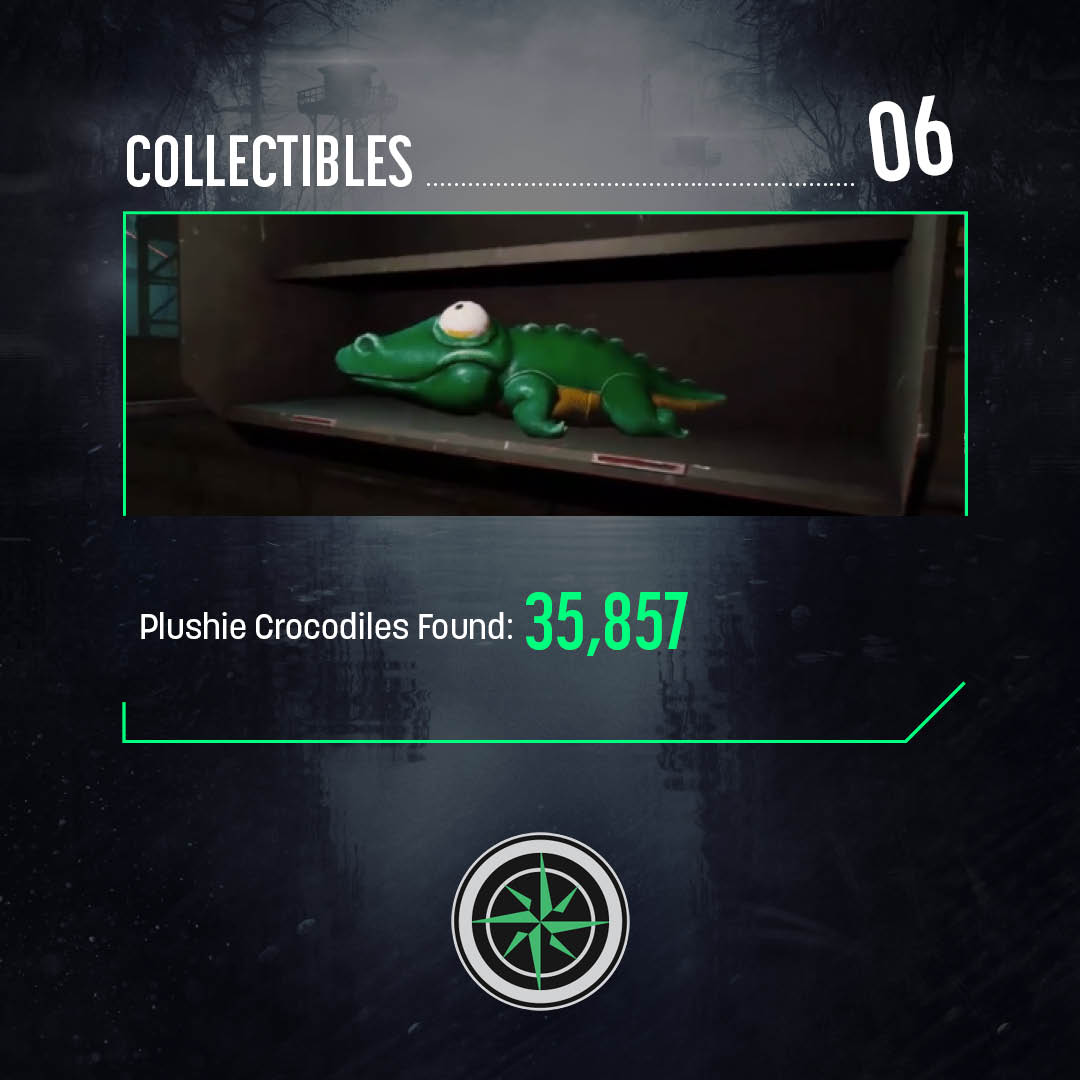 COLLECTIBLES 06

Plushie Crocodiles Found: 35,857