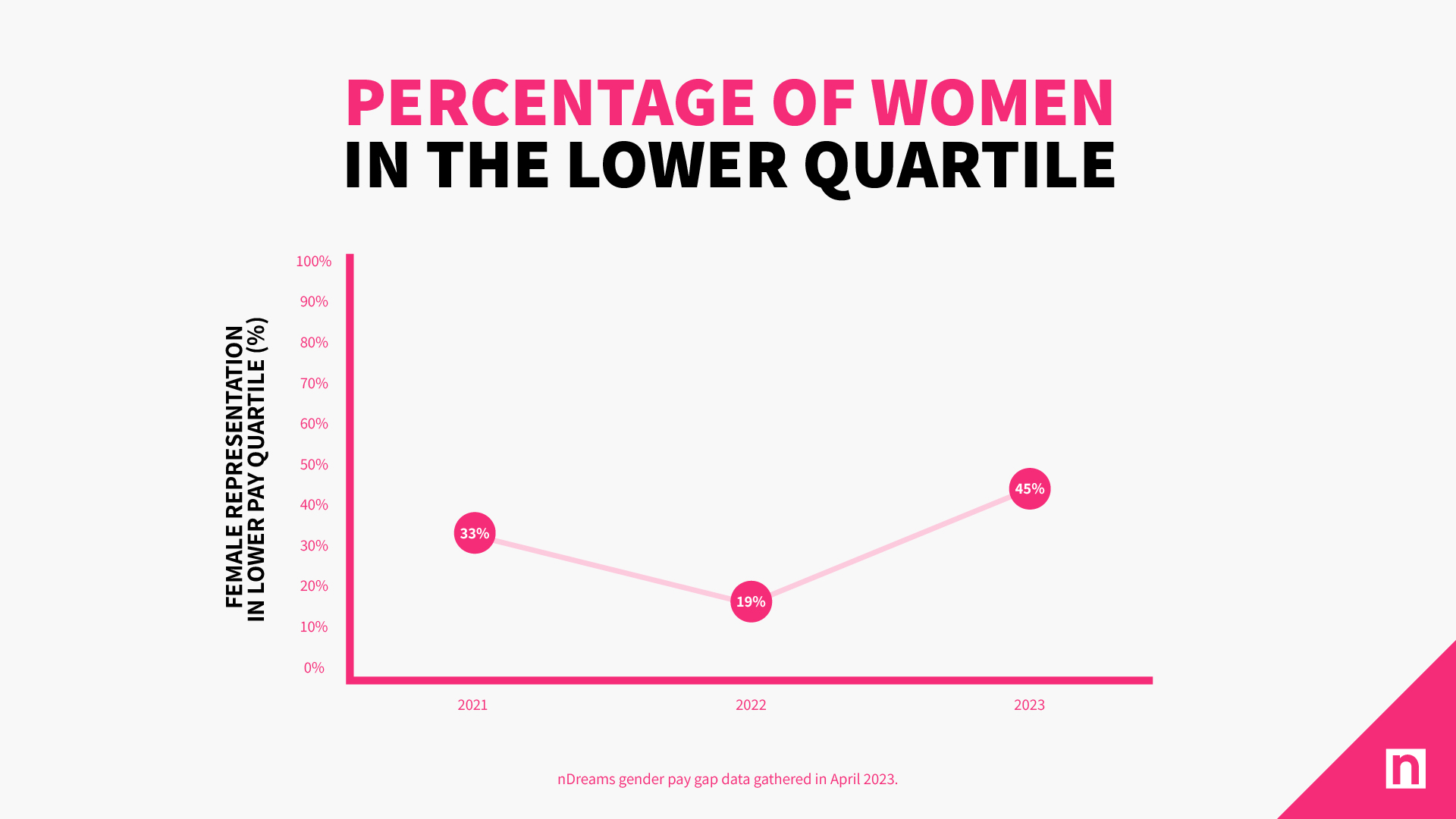 PERCENTAGE OF WOMEN
IN THE LOWER QUARTILE

FEMALE REPRESENTATION IN LOWER PAY QUARTILE (%)

100%
90%
80%
70%
60%
50%
40%
30%
20%
10%
0%

33%
19%
45%

2021
2022
2023

nDreams gender pay gap data gathered in April 2023.

n