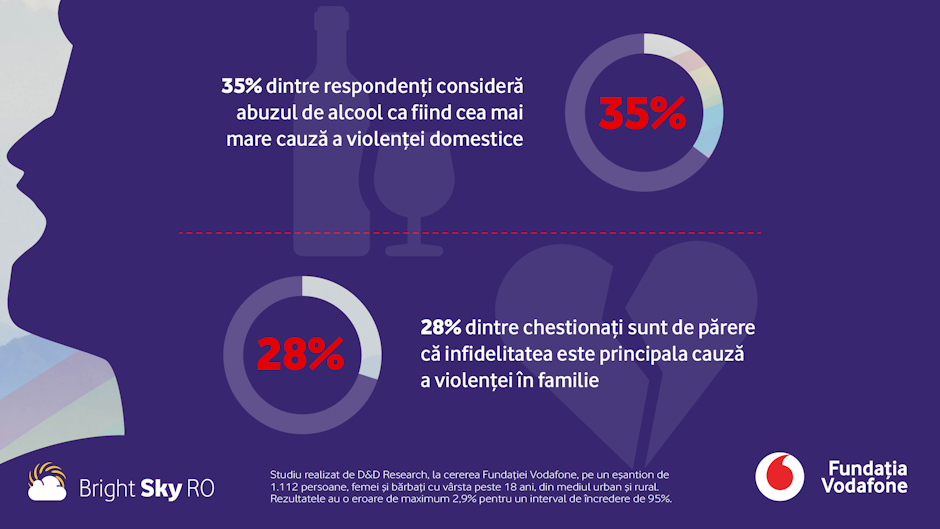 35% dintre respondenți consideră abuzul de alcool ca fiind cea mai mare cauză a violenței domestice

35%

28%

28% dintre chestionați sunt de părere că infidelitatea este principala cauză a violenței în familie

Bright Sky RO

Studiu realizat de D&D Research, la cererea Fundației Vodafone, pe un eșantion de 1.112 persoane, femei și bărbați cu vârsta peste 18 ani, din mediul urban și rural. Rezultatele au o eroare de maximum 2,9% pentru un interval de încredere de 95%.

Fundația Vodafone