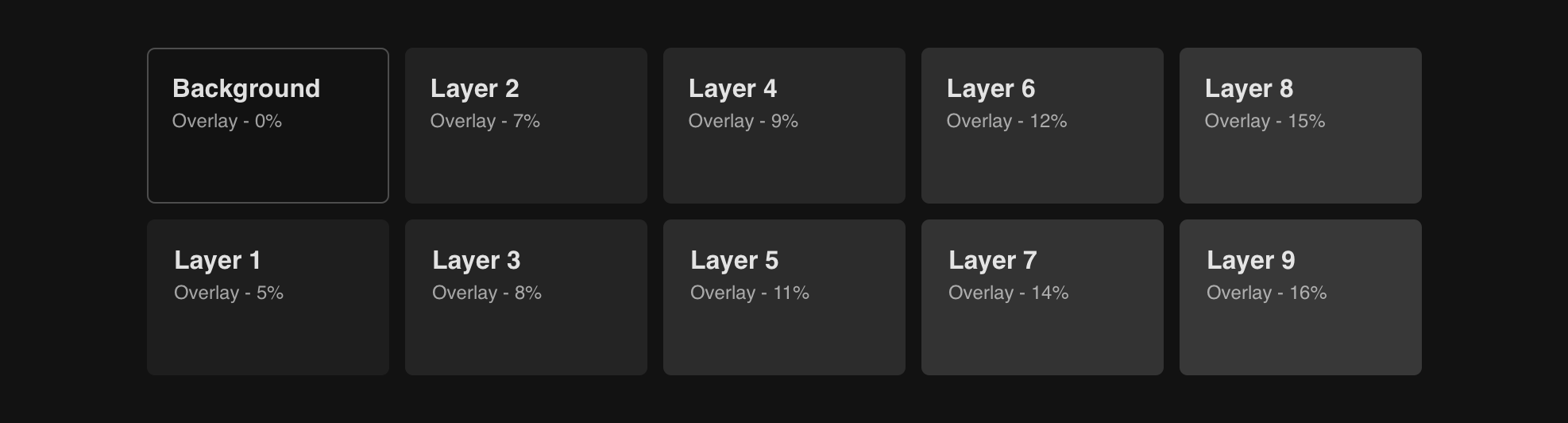 Background
Overlay - 0%

Layer 2
Overlay - 7%

Layer 4
Overlay - 9%

Layer 6
Overlay - 12%

Layer 8
Overlay - 15%

Layer 1
Overlay - 5%

Layer 3
Overlay - 8%

Layer 5
Overlay - 11%

Layer 7
Overlay - 14%

Layer 9
Overlay - 16%