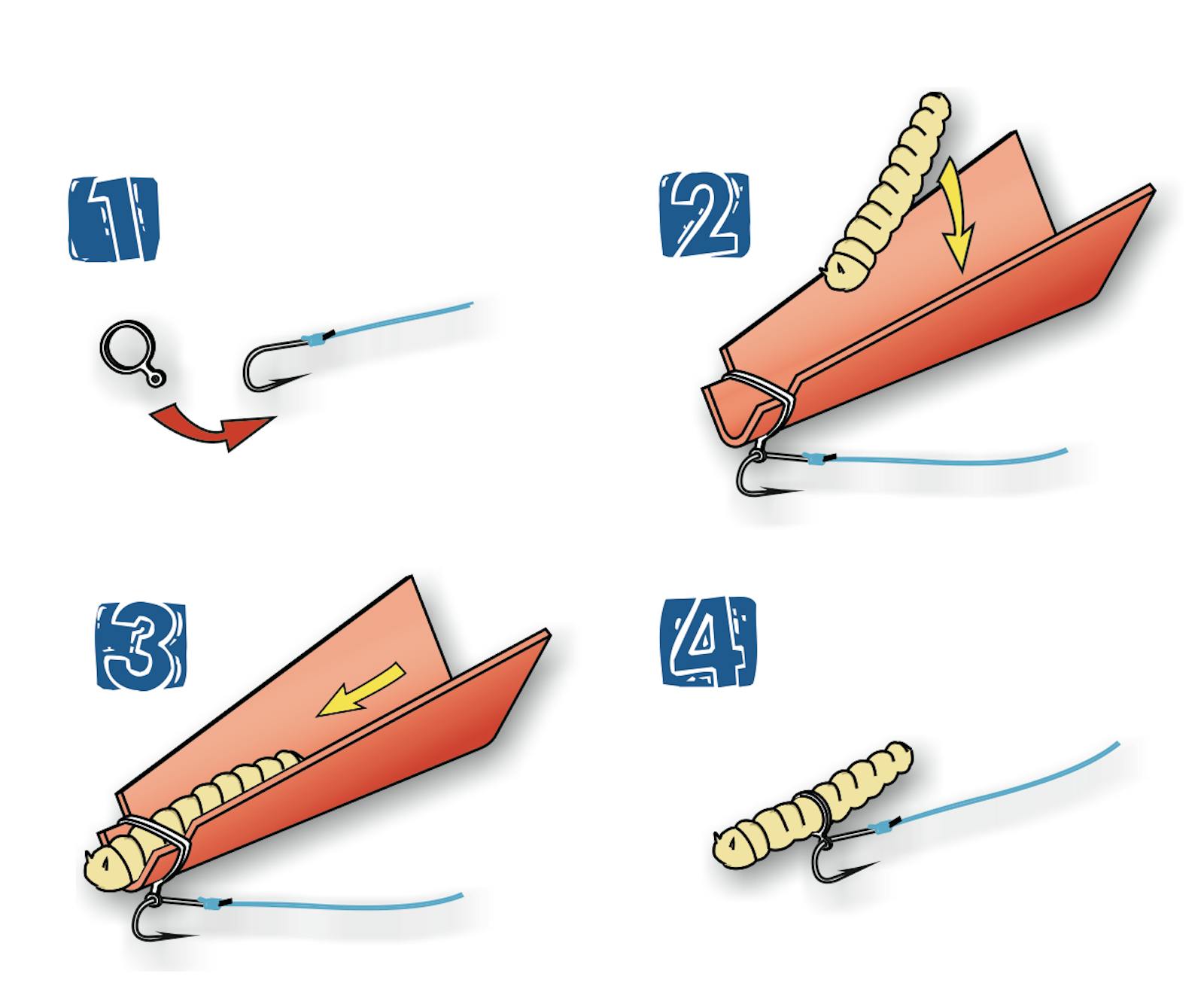 1

2

3

4