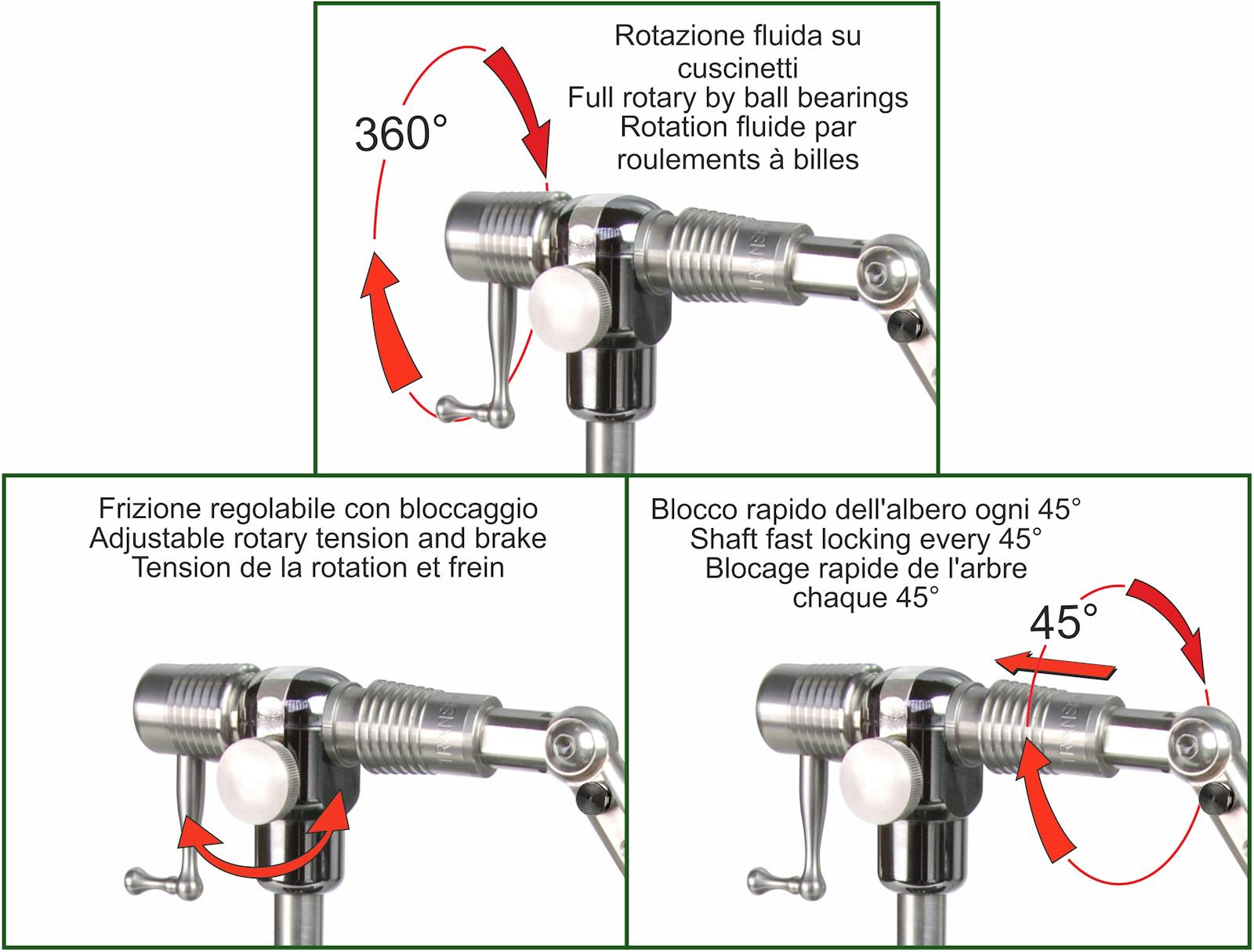 Rotazione fluida su cuscinetti
Full rotary by ball bearings
Rotation fluide par roulements à billes

360°

TRANS

Frizione regolabile con bloccaggio
Adjustable rotary tension and brake
Tension de la rotation et frein

TRANS

Blocco rapido dell'albero ogni 45°
Shaft fast locking every 45°
Blocage rapide de l'arbre chaque 45°

45°

TRANS