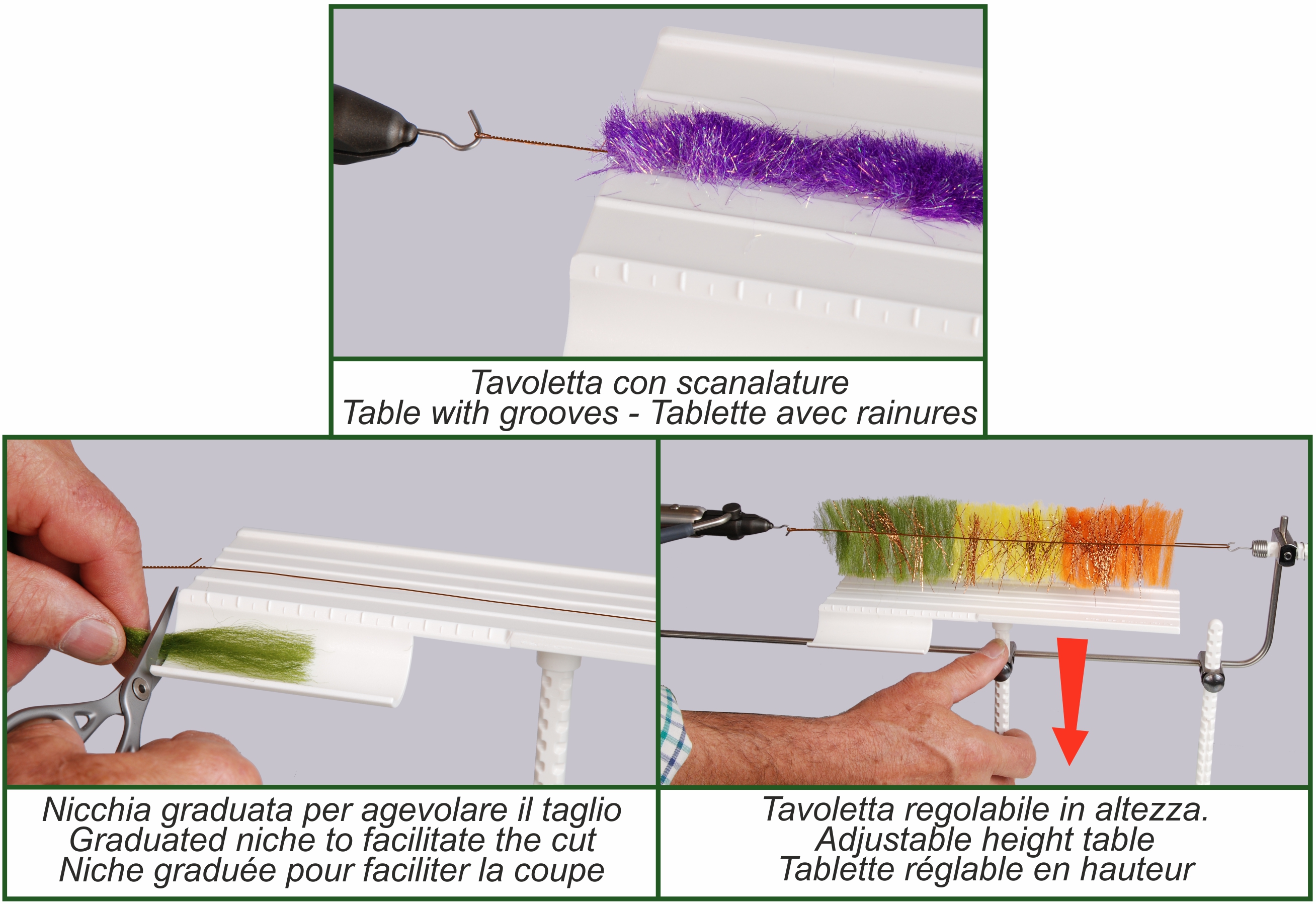 Tavoletta con scanalature
Table with grooves - Tablette avec rainures

Nicchia graduata per agevolare il taglio
Graduated niche to facilitate the cut
Niche graduée pour faciliter la coupe

Tavoletta regolabile in altezza.
Adjustable height table
Tablette réglable en hauteur