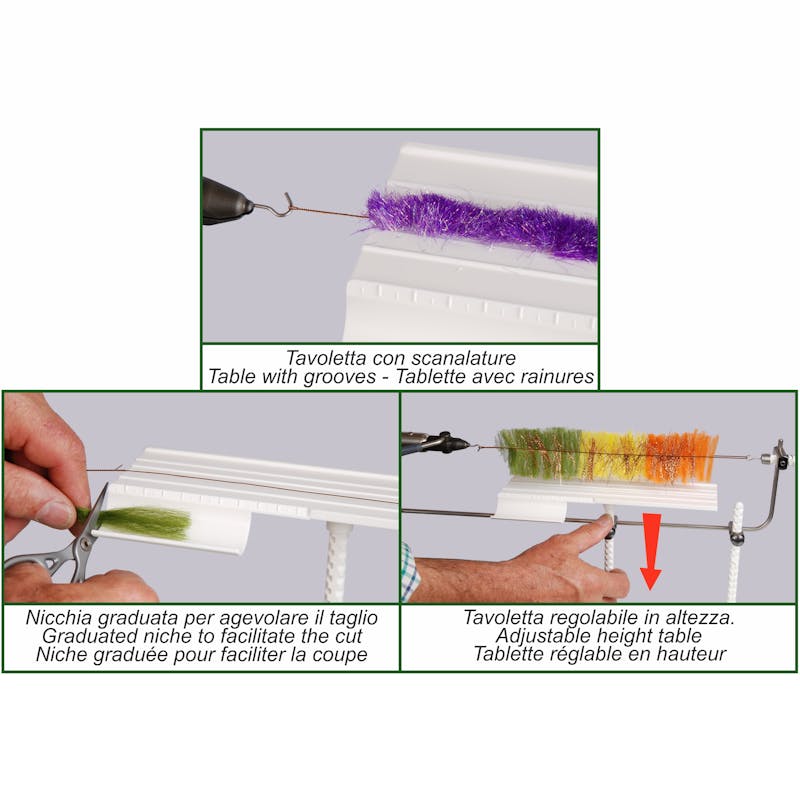 Tavoletta con scanalature
Table with grooves - Tablette avec rainures

Nicchia graduata per agevolare il taglio
Graduated niche to facilitate the cut
Niche graduée pour faciliter la coupe

Tavoletta regolabile in altezza.
Adjustable height table
Tablette réglable en hauteur