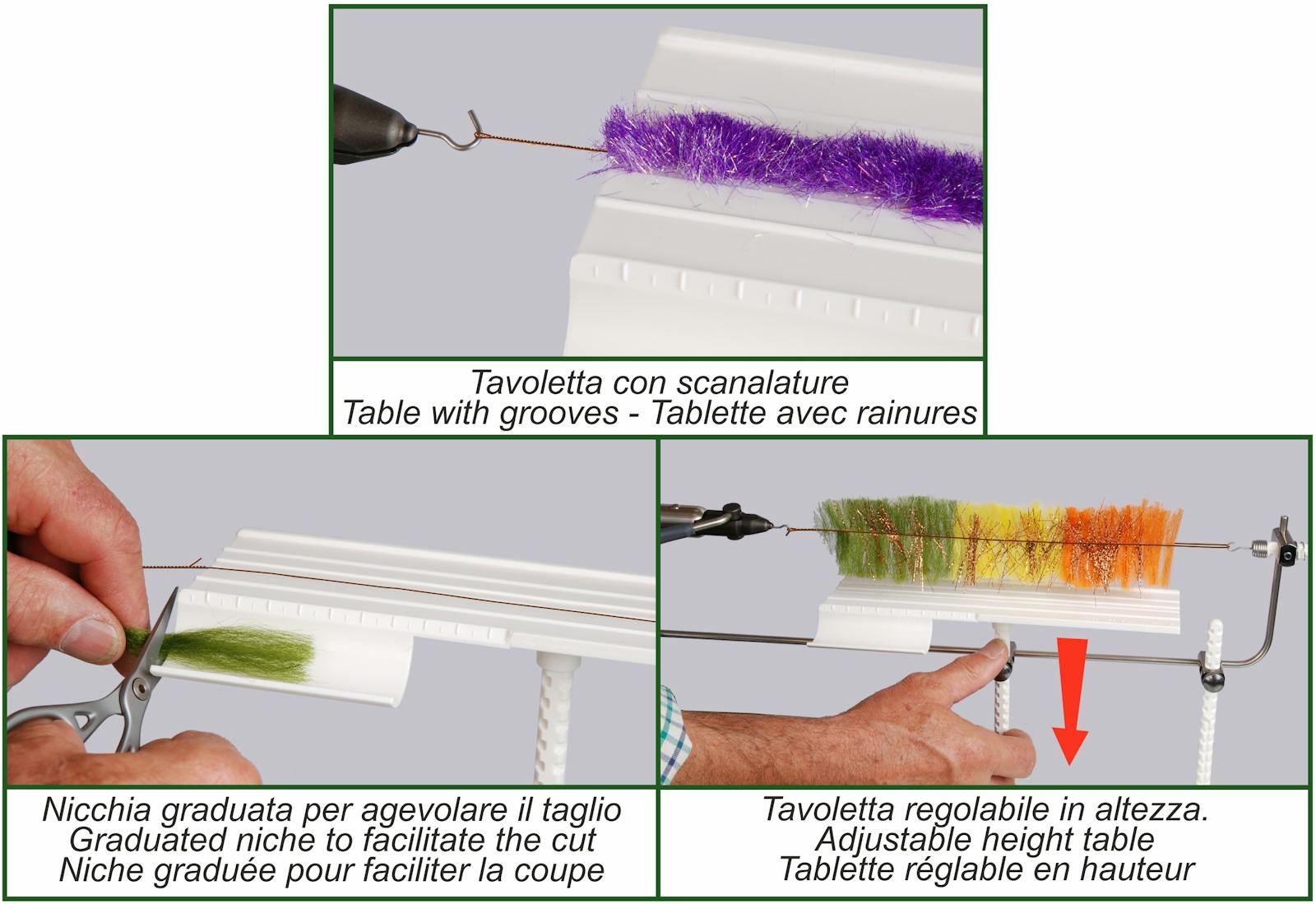 Tavoletta con scanalature
Table with grooves - Tablette avec rainures

Nicchia graduata per agevolare il taglio
Graduated niche to facilitate the cut
Niche graduée pour faciliter la coupe

Tavoletta regolabile in altezza.
Adjustable height table
Tablette réglable en hauteur