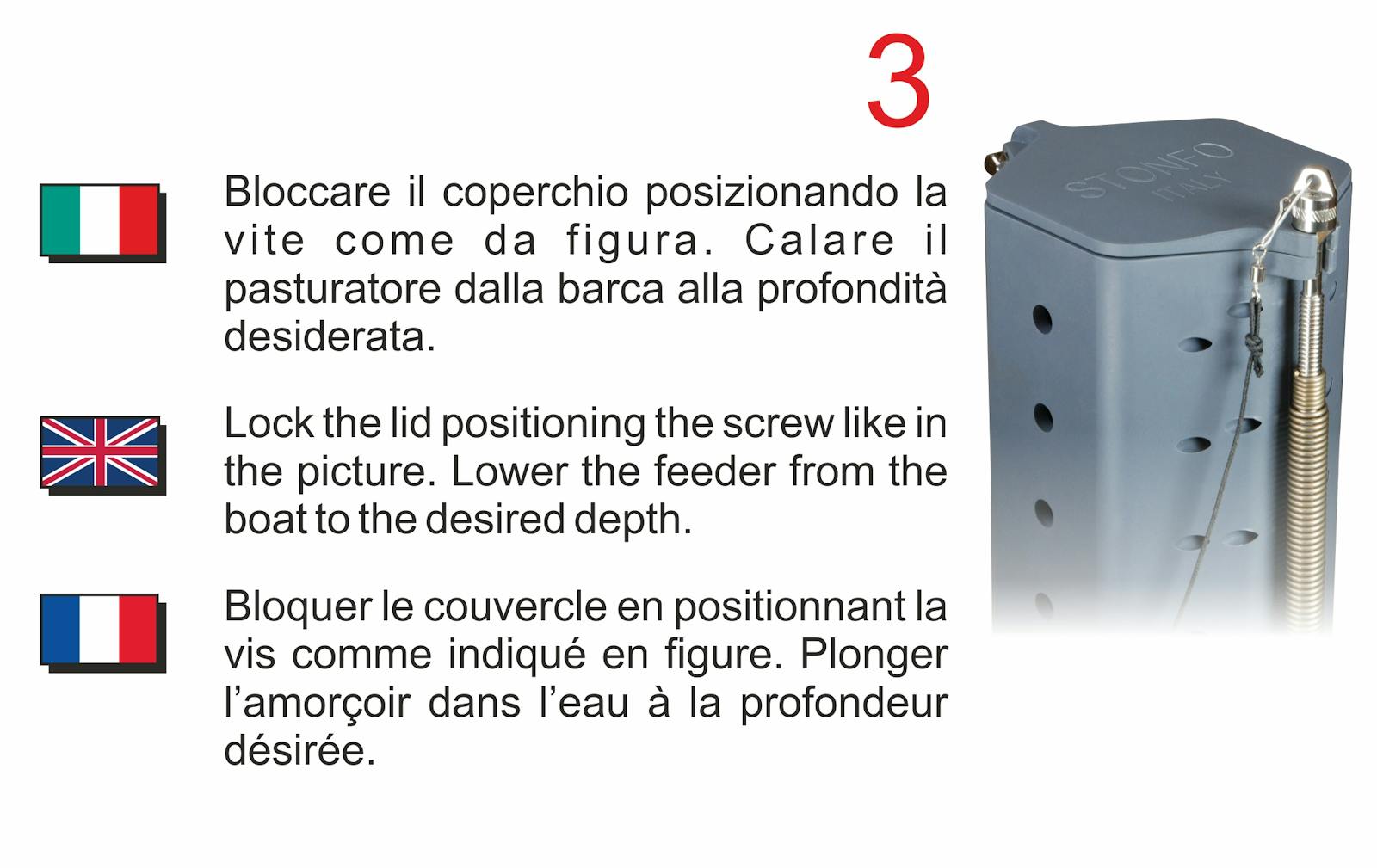 3

Bloccare il coperchio posizionando la vite come da figura. Calare il pasturatore dalla barca alla profondità desiderata.

Lock the lid positioning the screw like in the picture. Lower the feeder from the boat to the desired depth.

Bloquer le couvercle en positionnant la vis comme indiqué en figure. Plonger l'amorçoir dans l'eau à la profondeur désirée.

STONFO
ITALY