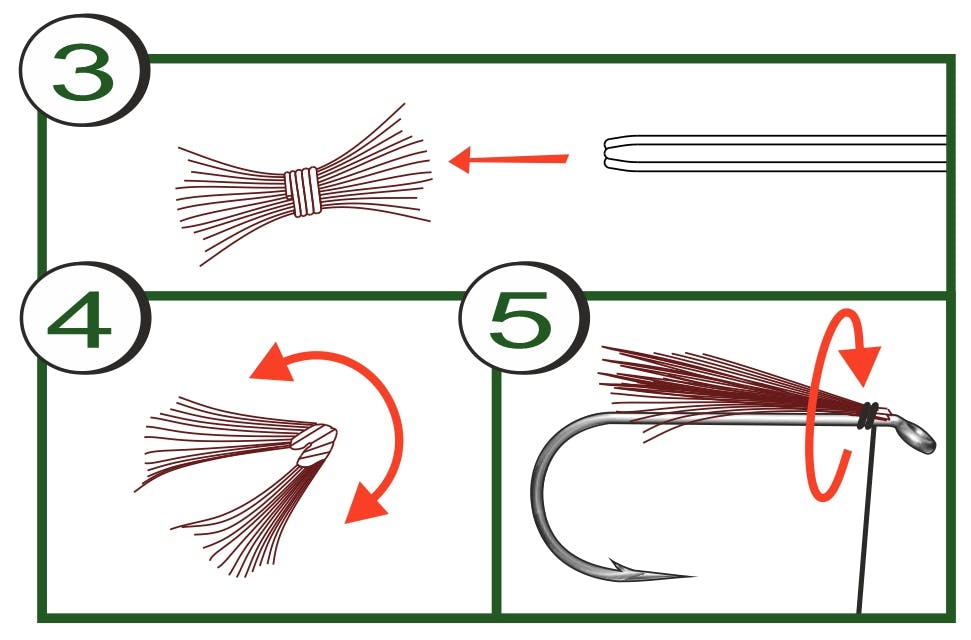 3

4

5