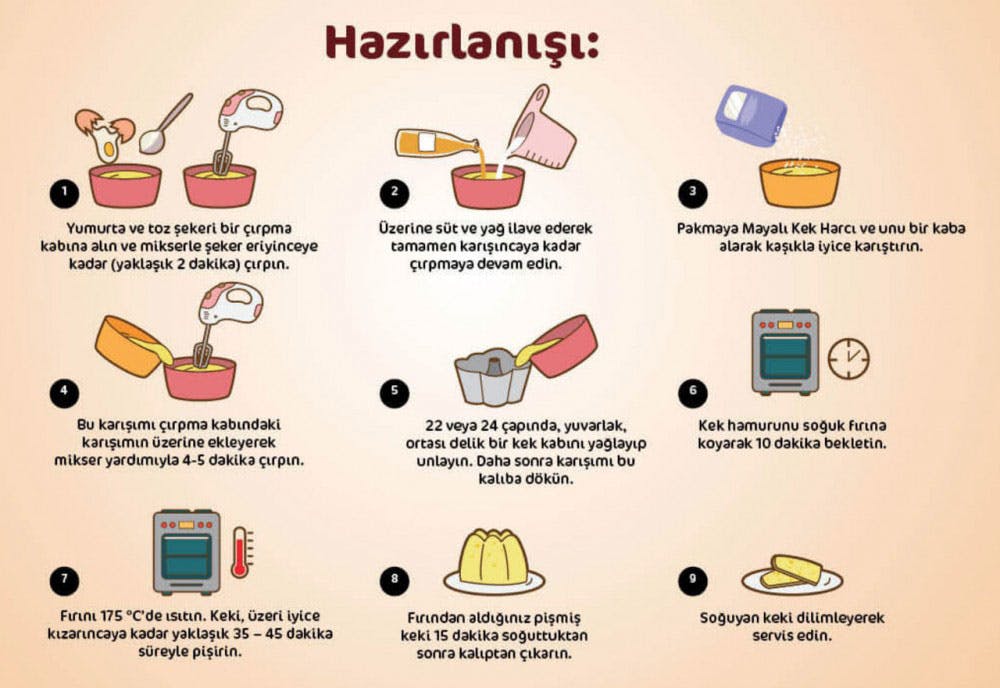 Hazırlanışı:

1
Yumurta ve toz şekeri bir çırpma kabına alın ve mikserle şeker eriyinceye kadar (yaklaşık 2 dakika) çırpın.

2
Üzerine süt ve yağ ilave ederek tamamen karışıncaya kadar çırpmaya devam edin.

3
Pakmaya Mayalı Kek Harcı ve unu bir kaba alarak kaşıkla iyice karıştırın.

4
Bu karışımı çırpma kabındaki karışımın üzerine ekleyerek mikser yardımıyla 4-5 dakika çırpın.

5
22 veya 24 çapında, yuvarlak, ortası delik bir kek kabını yağlayıp unlayın. Daha sonra karışımı bu kalıba dökün.

6
Kek hamurunu soğuk fırına koyarak 10 dakika bekletin.

7
Fırını 175 °C'de ısıtın. Keki, üzeri iyice kızarıncaya kadar yaklaşık 35 – 45 dakika süreyle pişirin.

8
Fırından aldığınız pişmiş keki 15 dakika soğuttuktan sonra kalıptan çıkarın.

9
Soğuyan keki dilimleyerek servis edin.