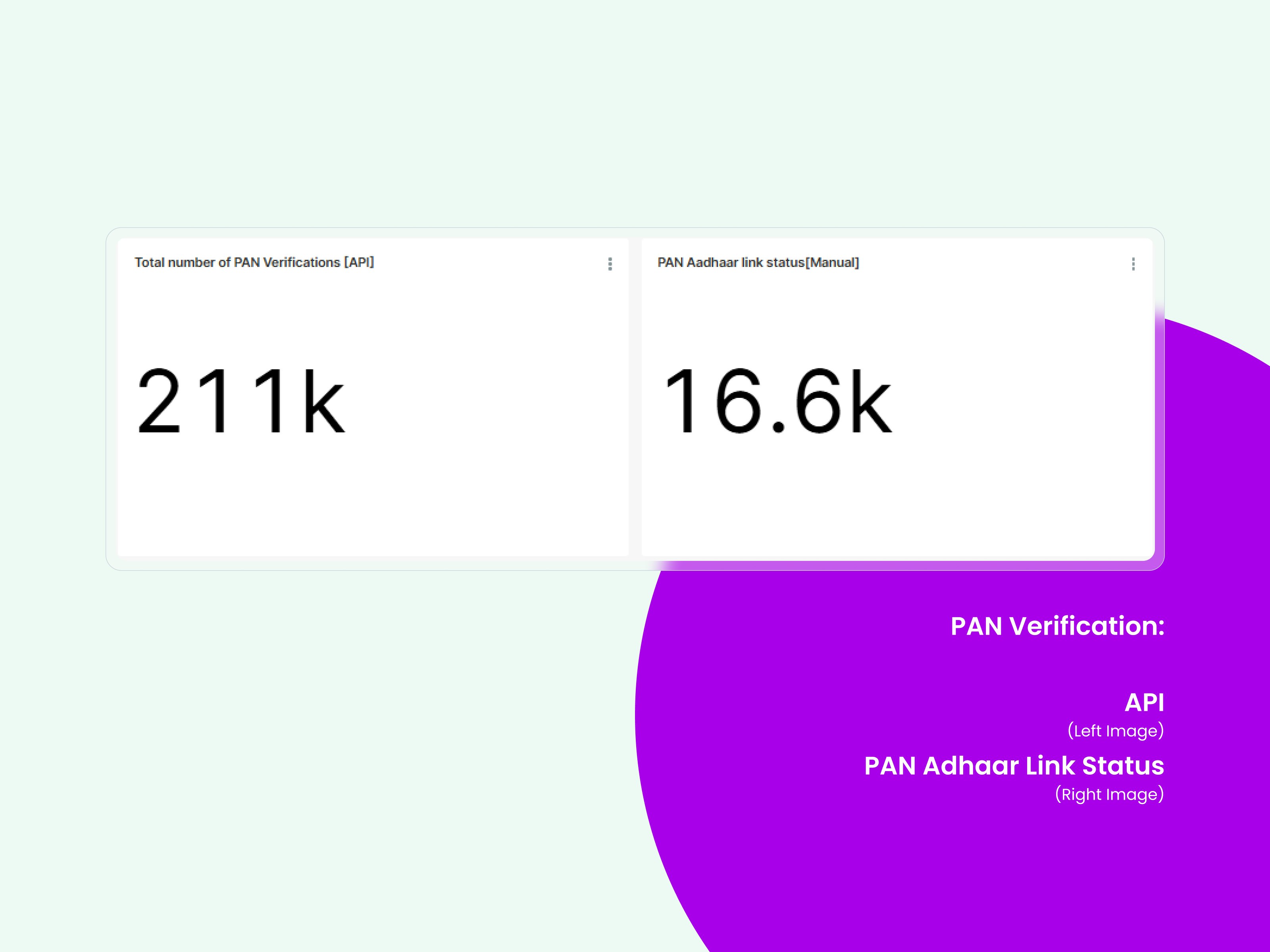 Total number of PAN Verifications [API]

211k

PAN Aadhaar link status[Manual]

16.6k

PAN Verification:

API
(Left Image)

PAN Adhaar Link Status
(Right Image)