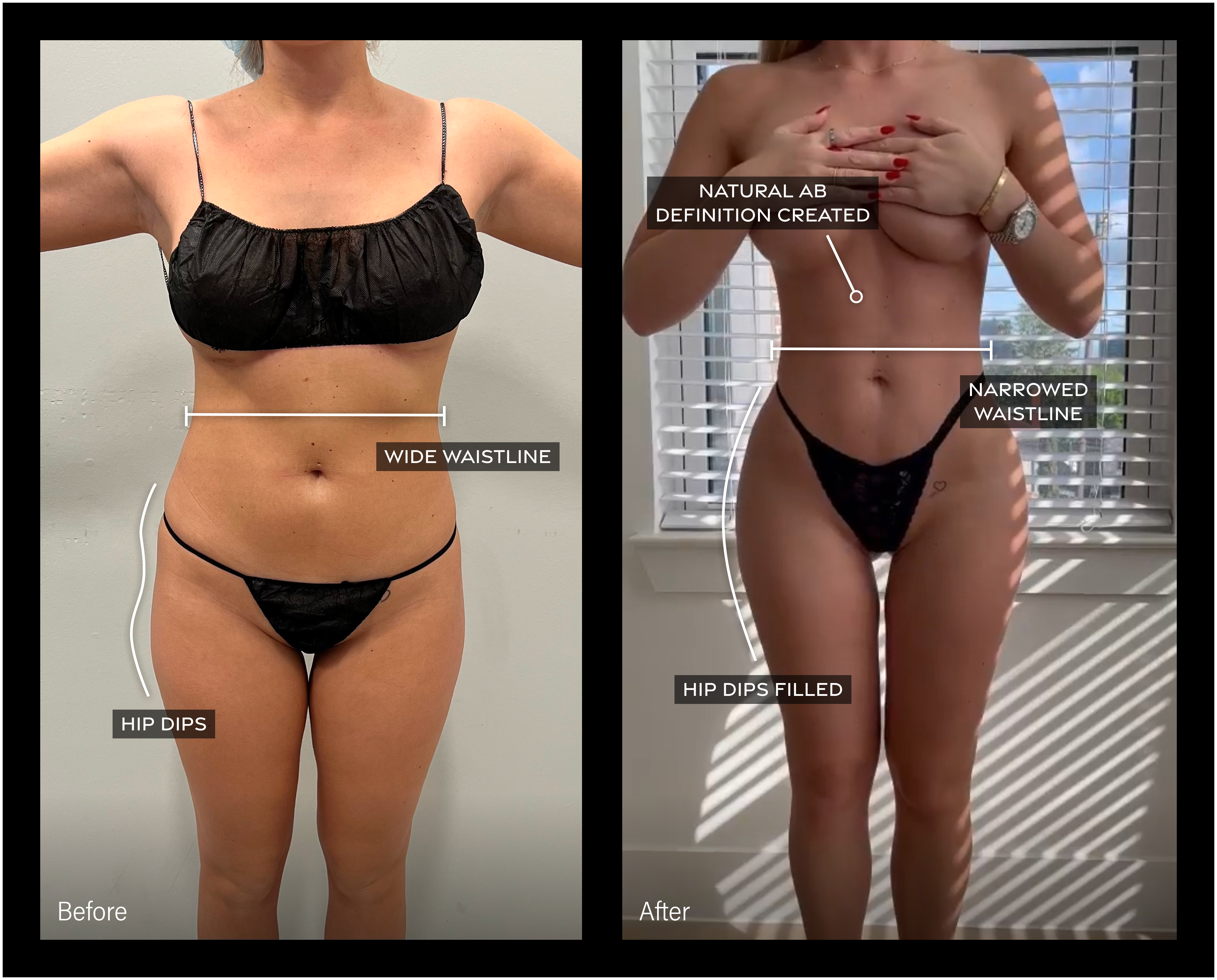 WIDE WAISTLINE

HIP DIPS

Before

NATURAL AB DEFINITION CREATED

NARROWED WAISTLINE

HIP DIPS FILLED

After