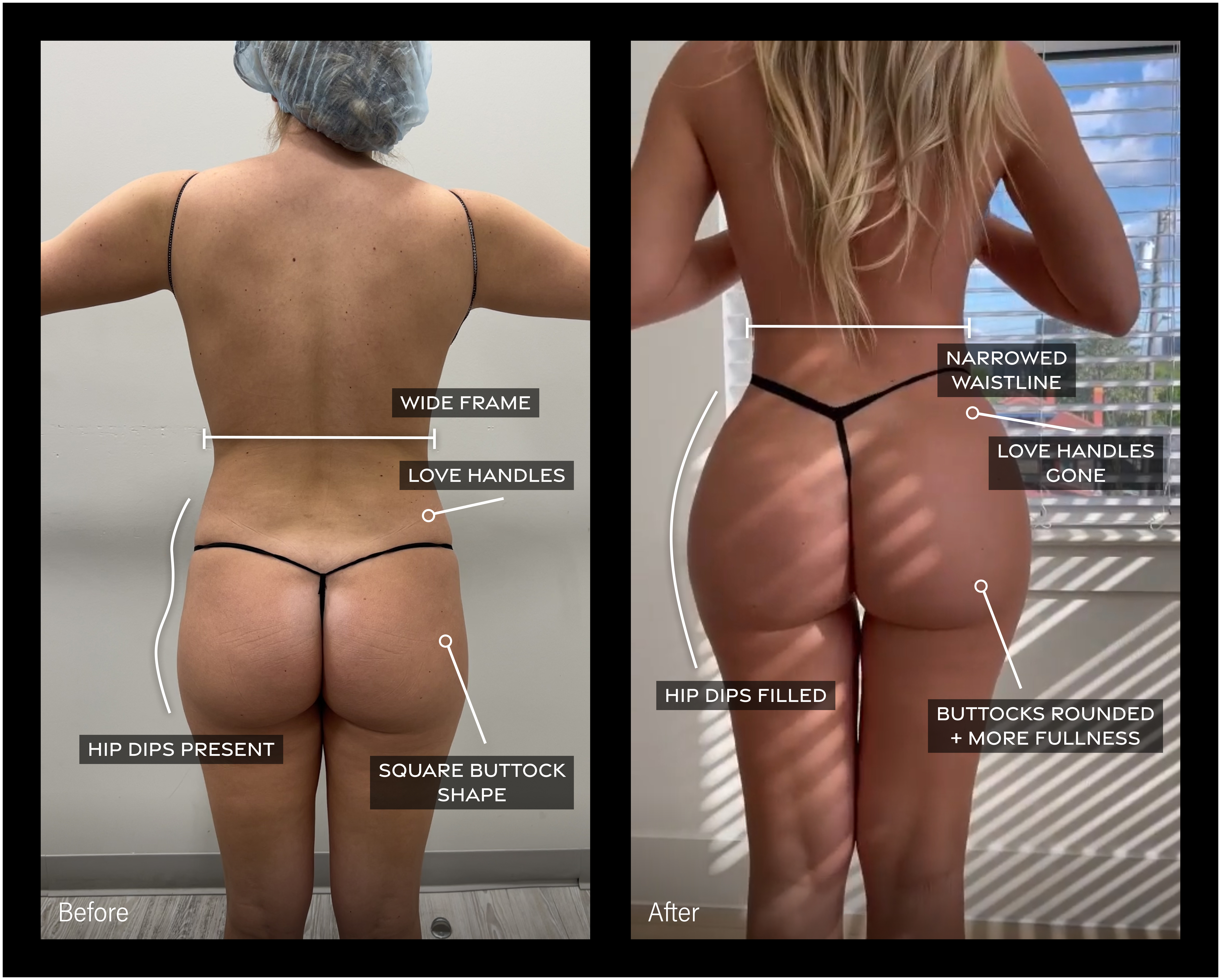 WIDE FRAME

LOVE HANDLES

HIP DIPS PRESENT

SQUARE BUTTOCK SHAPE

Before

NARROWED WAISTLINE

LOVE HANDLES GONE

HIP DIPS FILLED

BUTTOCKS ROUNDED + MORE FULLNESS

After