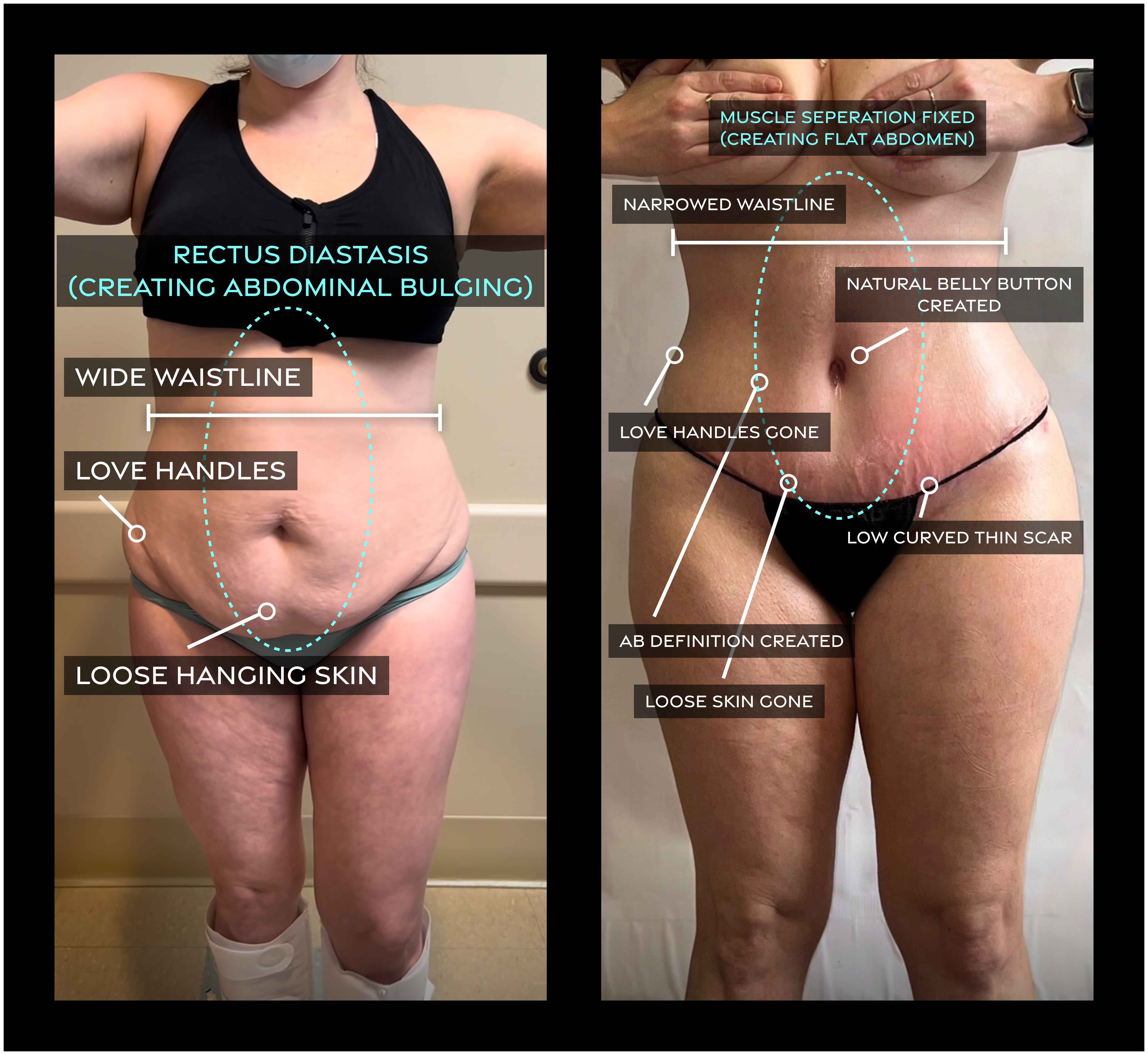 RECTUS DIASTASIS
(CREATING ABDOMINAL BULGING)

WIDE WAISTLINE

LOVE HANDLES

LOOSE HANGING SKIN

MUSCLE SEPERATION FIXED
(CREATING FLAT ABDOMEN)

NARROWED WAISTLINE

NATURAL BELLY BUTTON CREATED

LOVE HANDLES GONE

LOW CURVED THIN SCAR

AB DEFINITION CREATED

LOOSE SKIN GONE