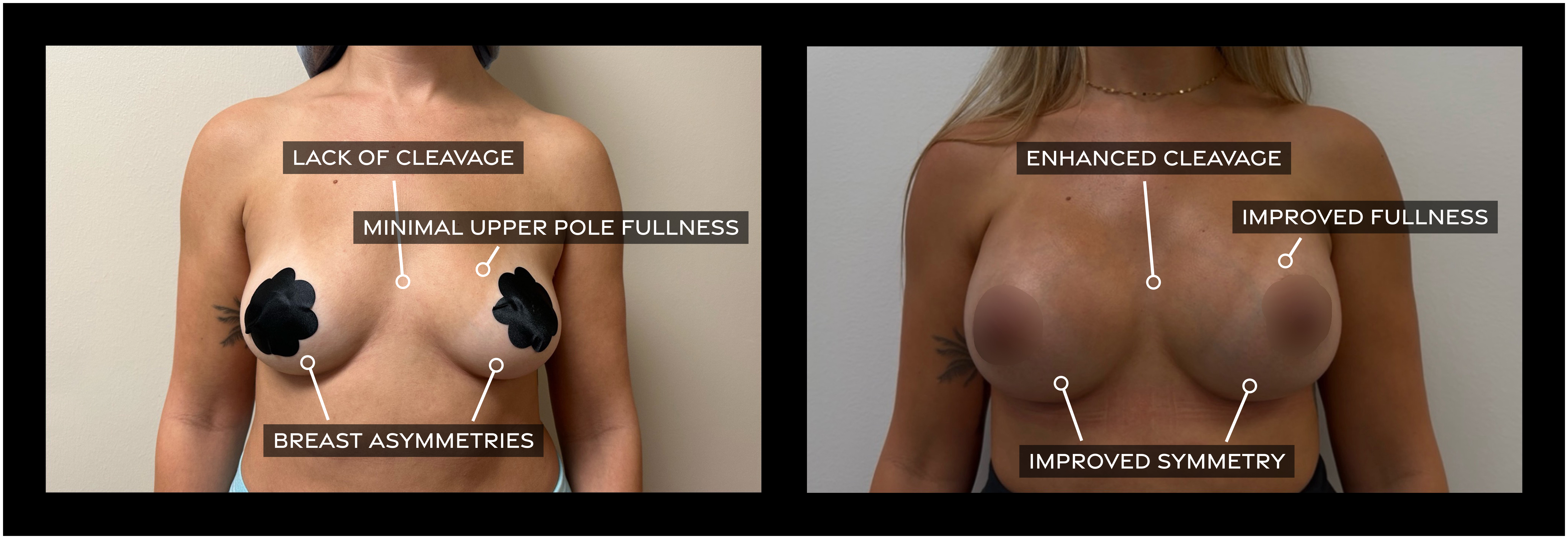 LACK OF CLEAVAGE

MINIMAL UPPER POLE FULLNESS

BREAST ASYMMETRIES

ENHANCED CLEAVAGE

IMPROVED FULLNESS

IMPROVED SYMMETRY