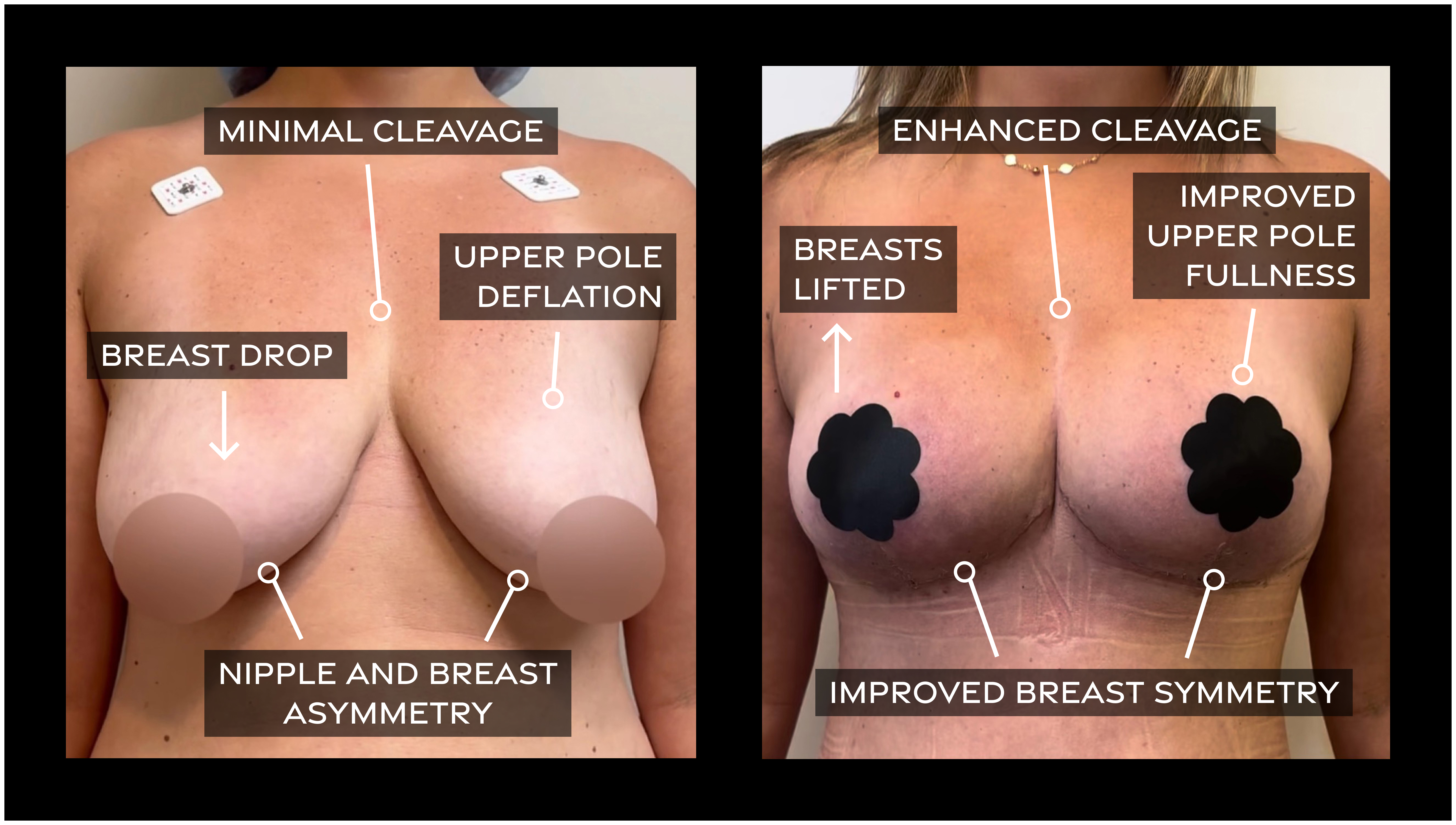 MINIMAL CLEAVAGE

UPPER POLE DEFLATION

BREAST DROP

NIPPLE AND BREAST ASYMMETRY

ENHANCED CLEAVAGE

IMPROVED UPPER POLE FULLNESS

BREASTS LIFTED

IMPROVED BREAST SYMMETRY