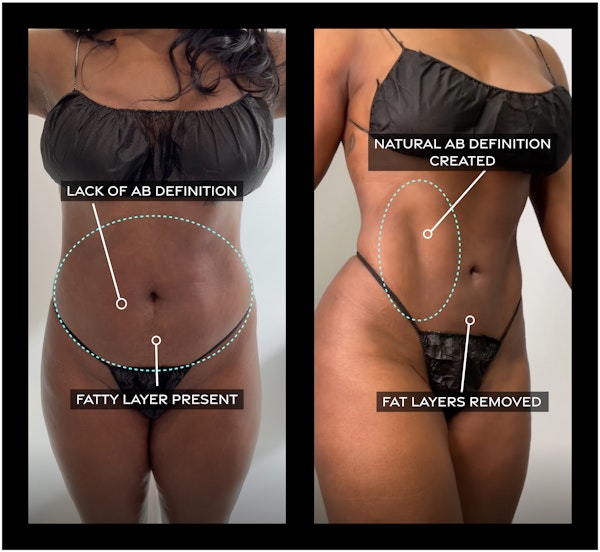 LACK OF AB DEFINITION

FATTY LAYER PRESENT

NATURAL AB DEFINITION CREATED

FAT LAYERS REMOVED