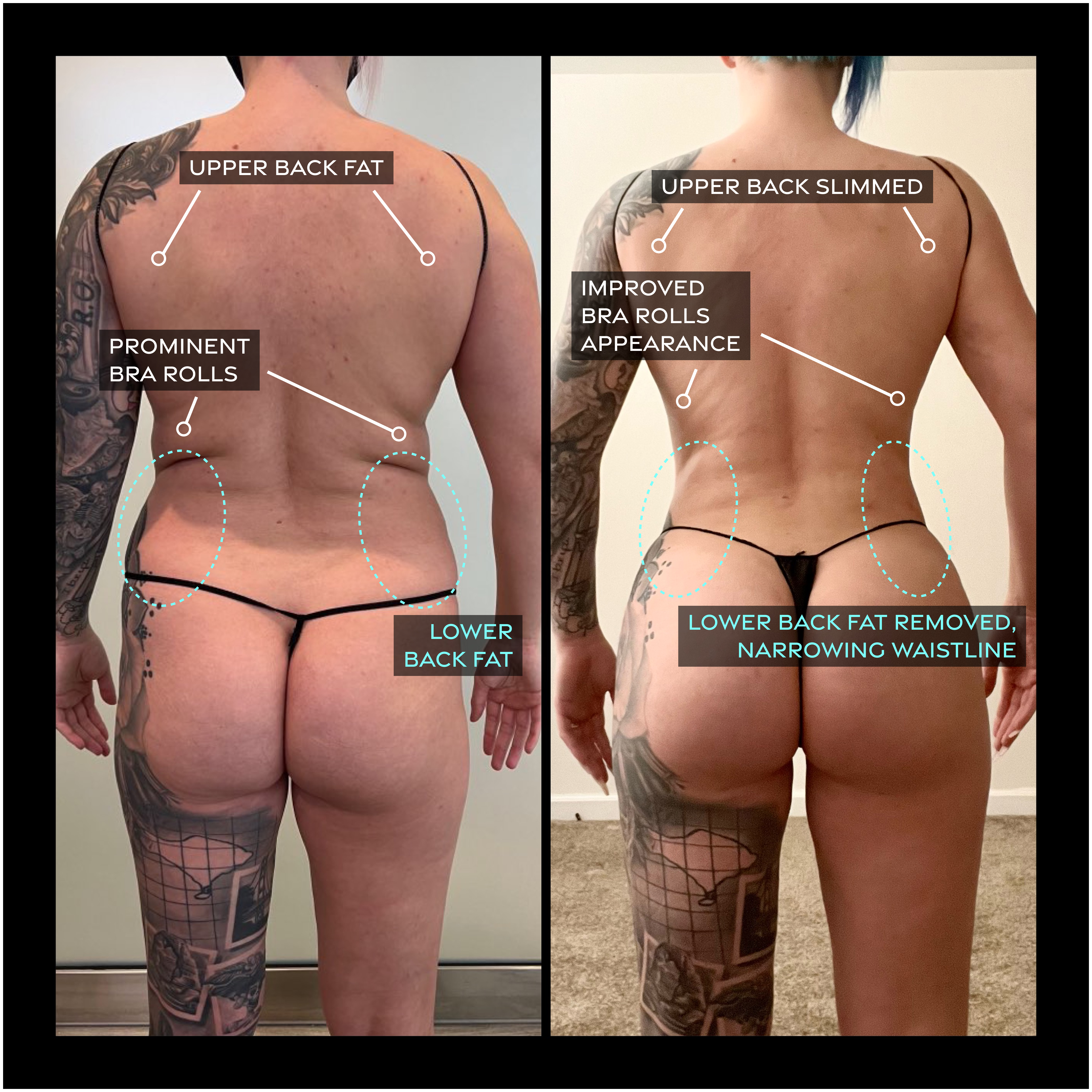 UPPER BACK FAT

PROMINENT BRA ROLLS

LOWER BACK FAT

UPPER BACK SLIMMED

IMPROVED BRA ROLLS APPEARANCE

LOWER BACK FAT REMOVED, NARROWING WAISTLINE