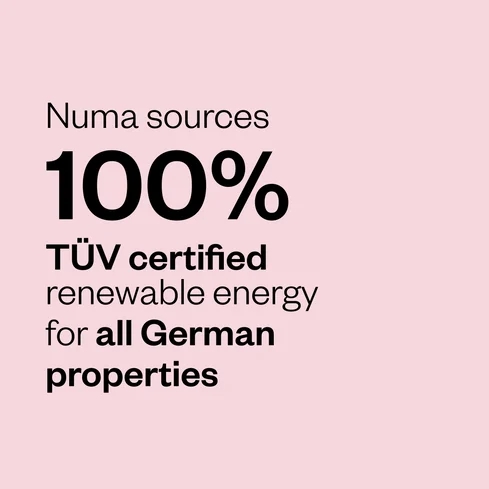 Numa sources
100%
TÜV certified
renewable energy
for all German
properties