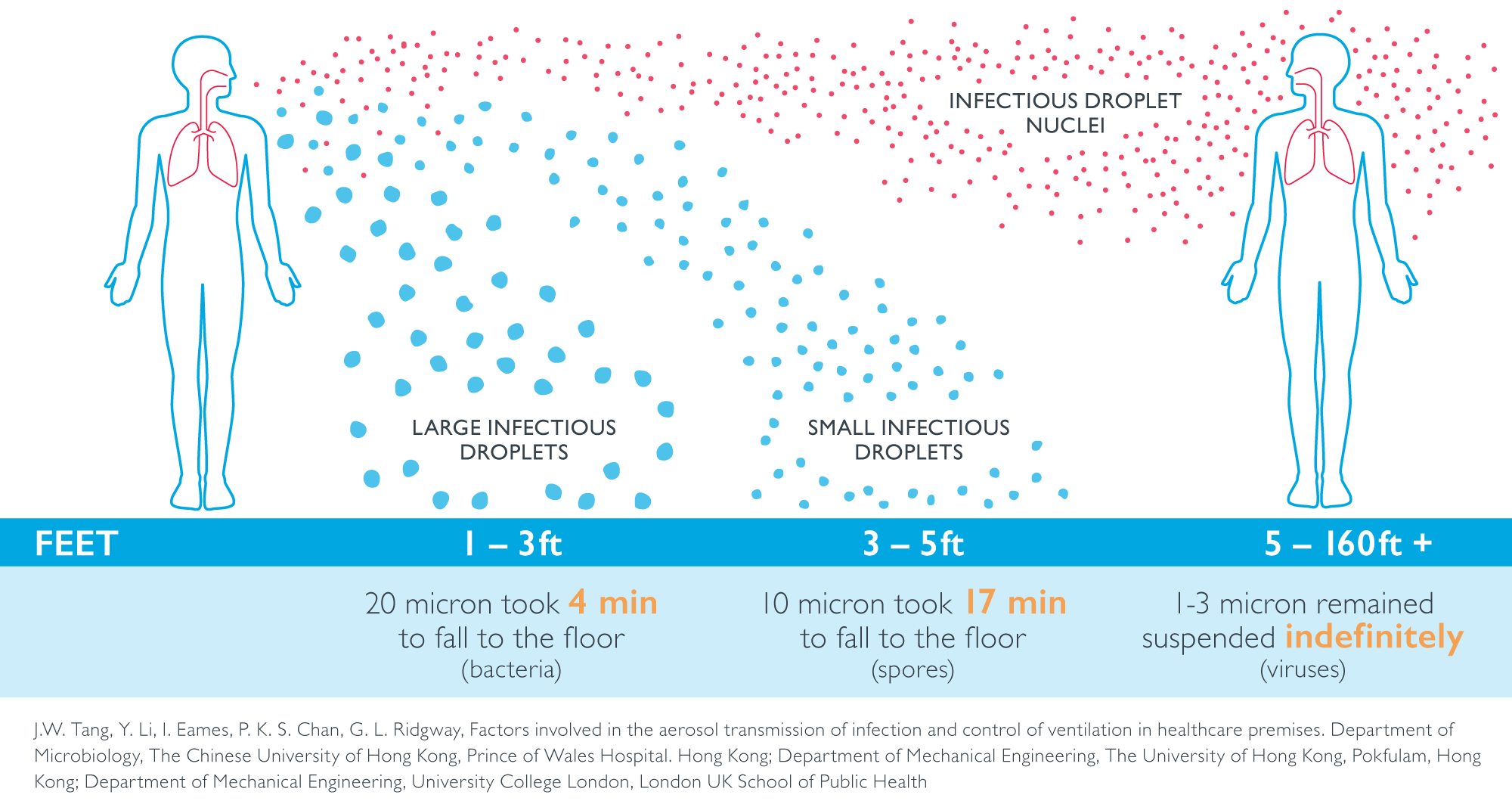 INFECTIOUS DROPLET NUCLEI

LARGE INFECTIOUS DROPLETS

SMALL INFECTIOUS DROPLETS

FEET

1 – 3ft

3 – 5ft

5 – 160ft +

20 micron took 4 min to fall to the floor (bacteria)

10 micron took 17 min to fall to the floor (spores)

1-3 micron remained suspended indefinitely (viruses)

J.W. Tang, Y. Li, I. Eames, P. K. S. Chan, G. L. Ridgway, Factors involved in the aerosol transmission of infection and control of ventilation in healthcare premises. Department of Microbiology, The Chinese University of Hong Kong, Prince of Wales Hospital. Hong Kong; Department of Mechanical Engineering, The University of Hong Kong, Pokfulam, Hong Kong; Department of Mechanical Engineering, University College London, London UK School of Public Health