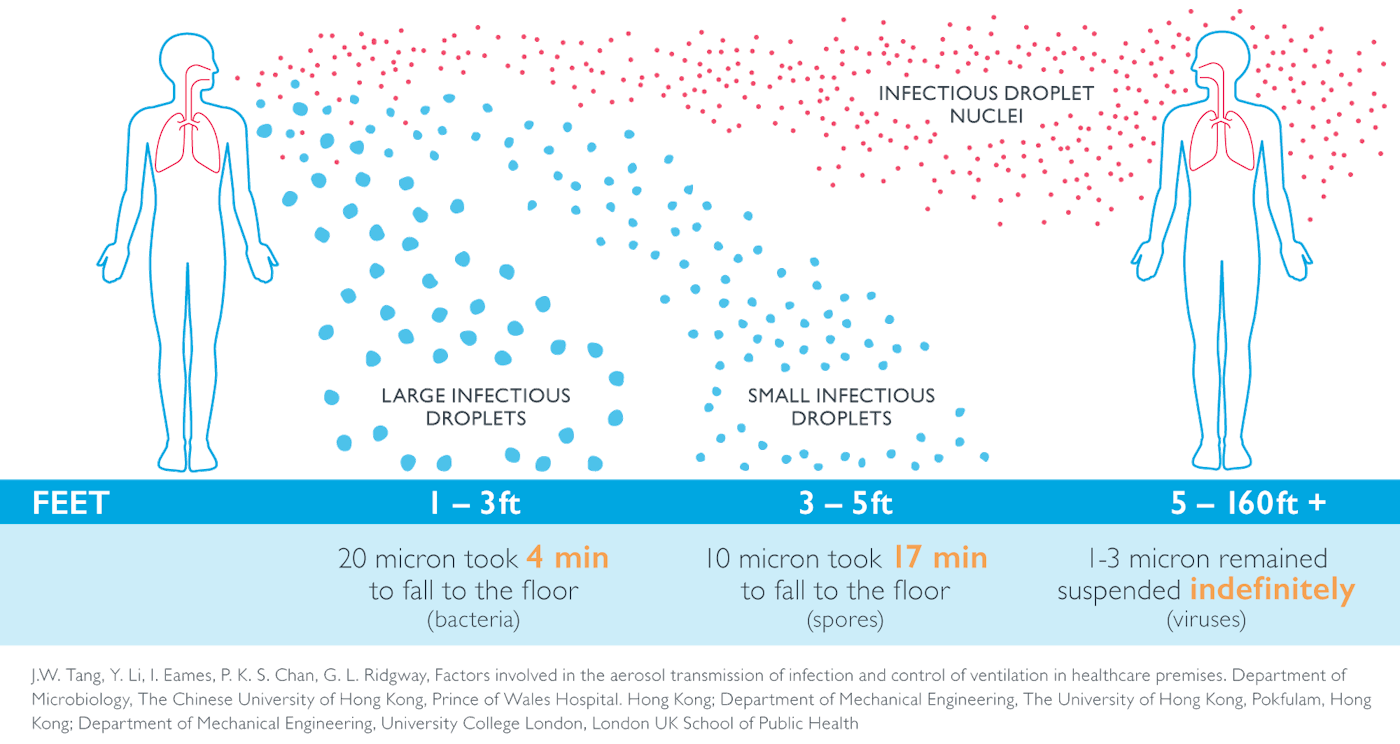 INFECTIOUS DROPLET NUCLEI

LARGE INFECTIOUS DROPLETS

SMALL INFECTIOUS DROPLETS

| FEET | 1 – 3ft | 3 – 5ft | 5 – 160ft + |
|---|---|---|---|
| | 20 micron took 4 min to fall to the floor (bacteria) | 10 micron took 17 min to fall to the floor (spores) | 1-3 micron remained suspended indefinitely (viruses) |

J.W. Tang, Y. Li, I. Eames, P. K. S. Chan, G. L. Ridgway, Factors involved in the aerosol transmission of infection and control of ventilation in healthcare premises. Department of Microbiology, The Chinese University of Hong Kong, Prince of Wales Hospital. Hong Kong; Department of Mechanical Engineering, The University of Hong Kong, Pokfulam, Hong Kong; Department of Mechanical Engineering, University College London, London UK School of Public Health