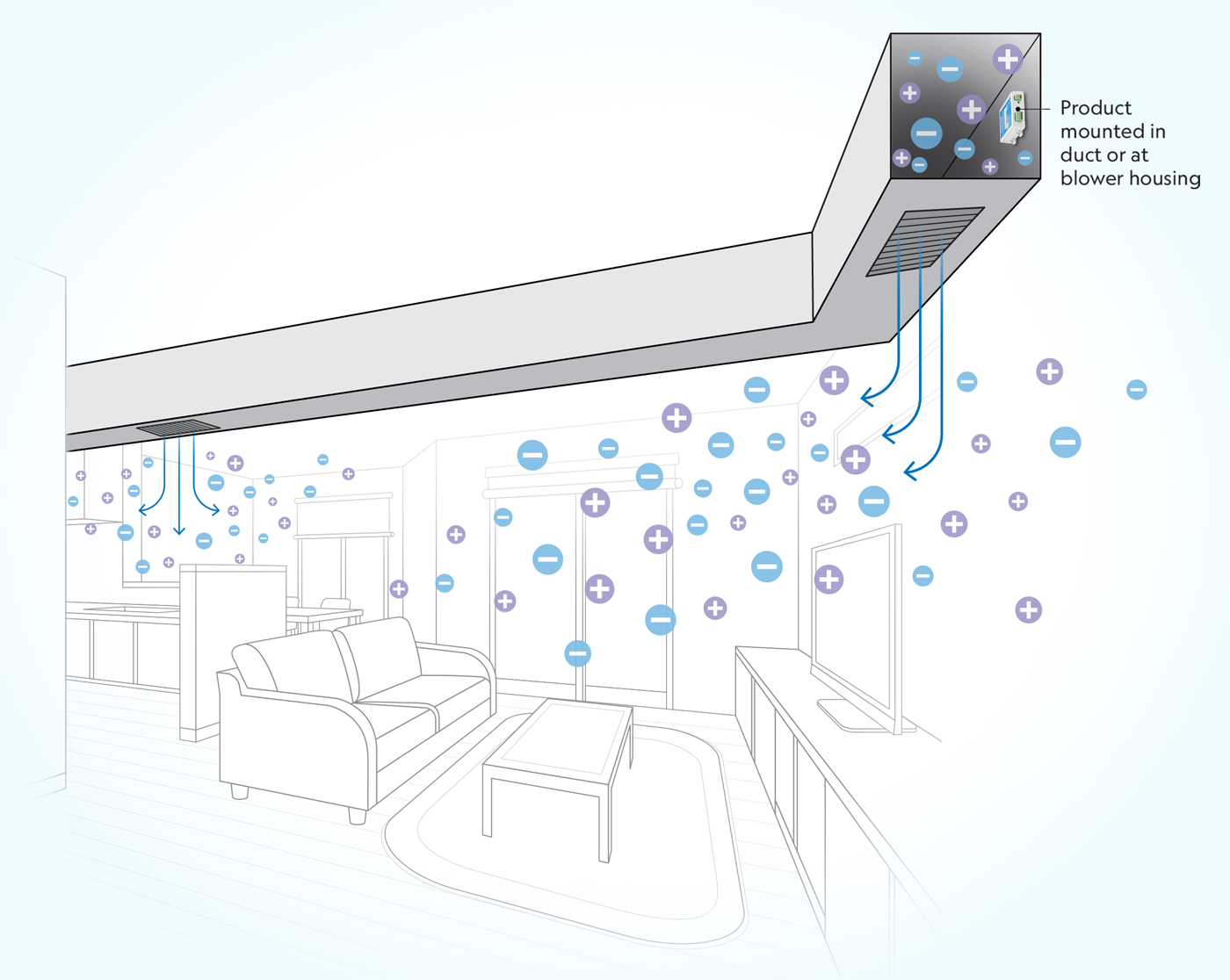 Product mounted in duct or at blower housing