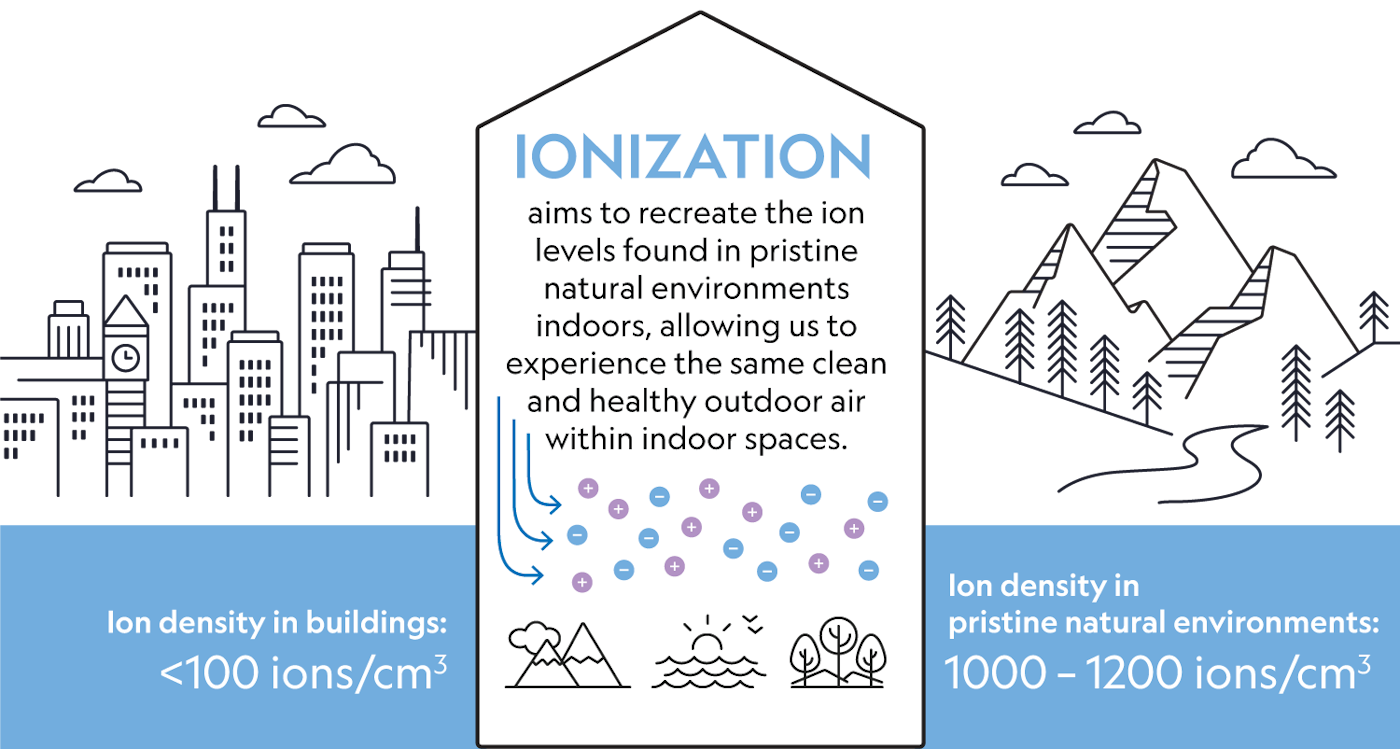 IONIZATION

aims to recreate the ion levels found in pristine natural environments indoors, allowing us to experience the same clean and healthy outdoor air within indoor spaces.

Ion density in buildings:
<100 ions/cm$^3$

Ion density in pristine natural environments:
1000 – 1200 ions/cm$^3$