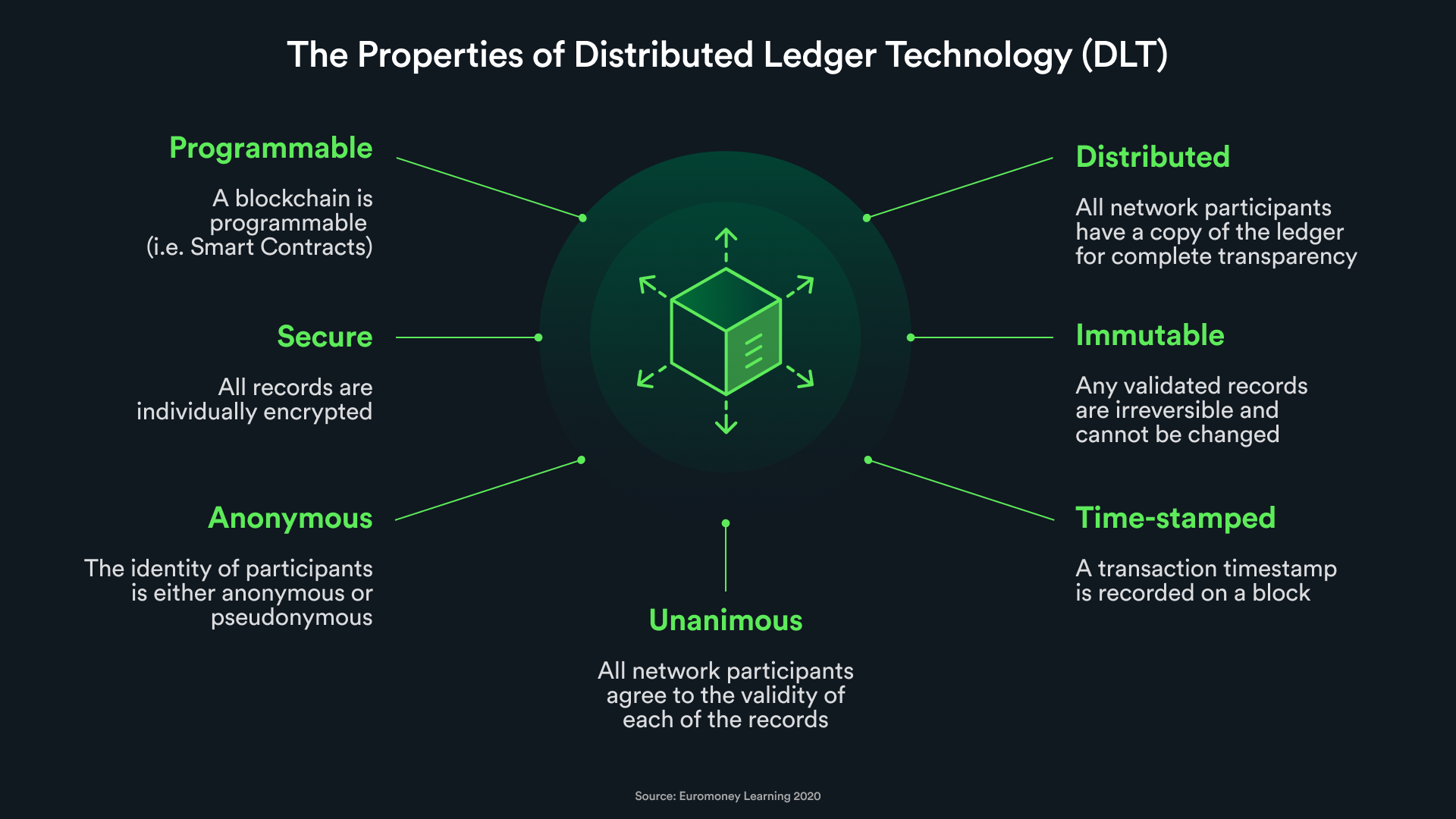 The Properties of Distributed Ledger Technology (DLT)

Programmable

A blockchain is programmable (i.e. Smart Contracts)

Secure

All records are individually encrypted

Anonymous

The identity of participants is either anonymous or pseudonymous

Distributed

All network participants have a copy of the ledger for complete transparency

Immutable

Any validated records are irreversible and cannot be changed

Time-stamped

A transaction timestamp is recorded on a block

Unanimous

All network participants agree to the validity of each of the records

Source: Euromoney Learning 2020