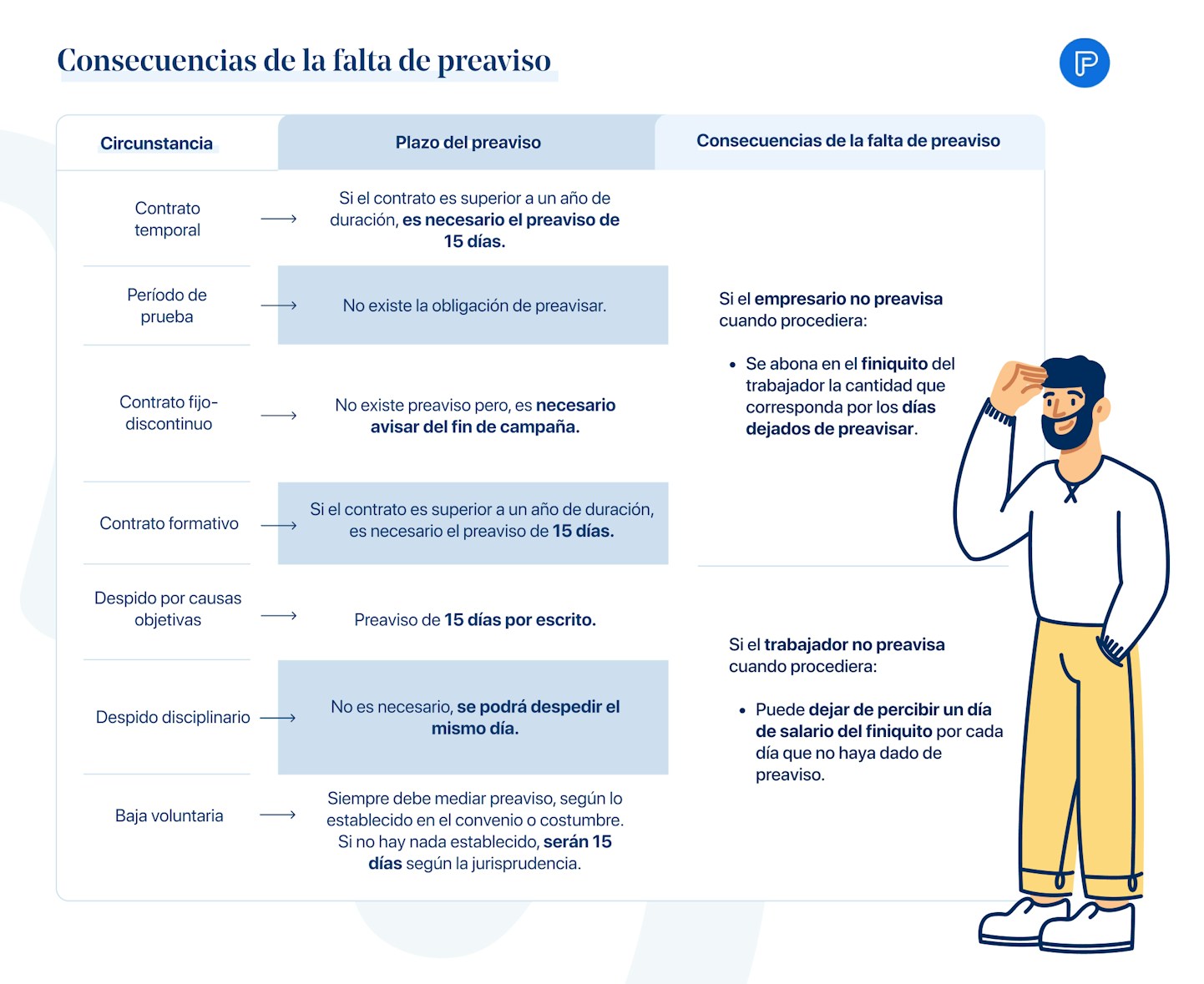 Consecuencias de la falta de preaviso

| Circunstancia | Plazo del preaviso | Consecuencias de la falta de preaviso |
|---|---|---|
| Contrato temporal | Si el contrato es superior a un año de duración, es necesario el preaviso de 15 días. | Si el empresario no preavisa cuando procediera: • Se abona en el finiquito del trabajador la cantidad que corresponda por los días dejados de preavisar. |
| Período de prueba | No existe la obligación de preavisar. | |
| Contrato fijo-discontinuo | No existe preaviso pero, es necesario avisar del fin de campaña. | |
| Contrato formativo | Si el contrato es superior a un año de duración, es necesario el preaviso de 15 días. | |
| Despido por causas objetivas | Preaviso de 15 días por escrito. | Si el trabajador no preavisa cuando procediera: • Puede dejar de percibir un día de salario del finiquito por cada día que no haya dado de preaviso. |
| Despido disciplinario | No es necesario, se podrá despedir el mismo día. | |
| Baja voluntaria | Siempre debe mediar preaviso, según lo establecido en el convenio o costumbre. Si no hay nada establecido, serán 15 días según la jurisprudencia. | |