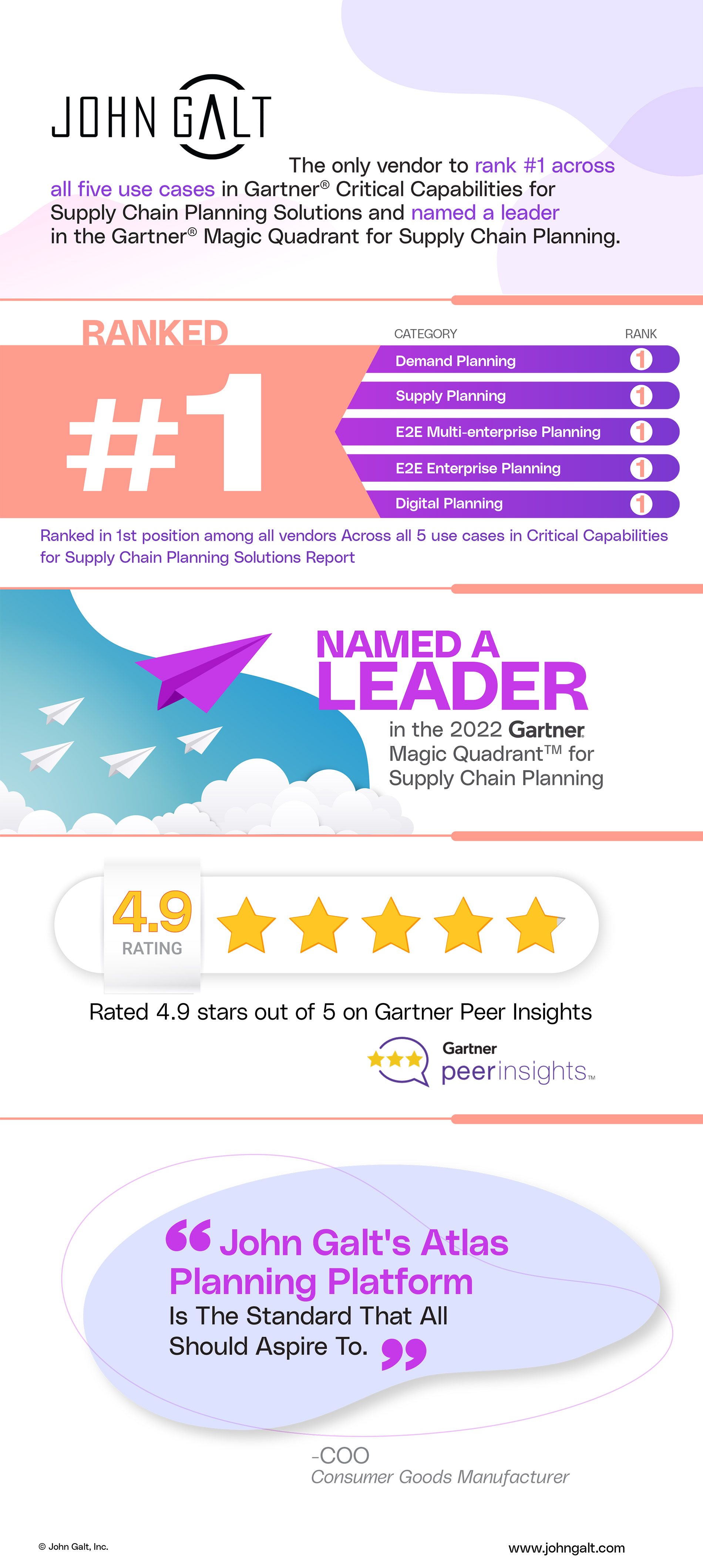 JOHN GALT

The only vendor to rank #1 across all five use cases in Gartner® Critical Capabilities for Supply Chain Planning Solutions and named a leader in the Gartner® Magic Quadrant for Supply Chain Planning.

RANKED
#1

| CATEGORY | RANK |
|---|---|
| Demand Planning | 1 |
| Supply Planning | 1 |
| E2E Multi-enterprise Planning | 1 |
| E2E Enterprise Planning | 1 |
| Digital Planning | 1 |

Ranked in 1st position among all vendors Across all 5 use cases in Critical Capabilities for Supply Chain Planning Solutions Report

NAMED A LEADER
in the 2022 Gartner Magic Quadrant™ for Supply Chain Planning

4.9
RATING

Rated 4.9 stars out of 5 on Gartner Peer Insights

Gartner
peerinsights™

“John Galt's Atlas Planning Platform Is The Standard That All Should Aspire To.”

-COO
Consumer Goods Manufacturer

© John Galt, Inc.

www.johngalt.com