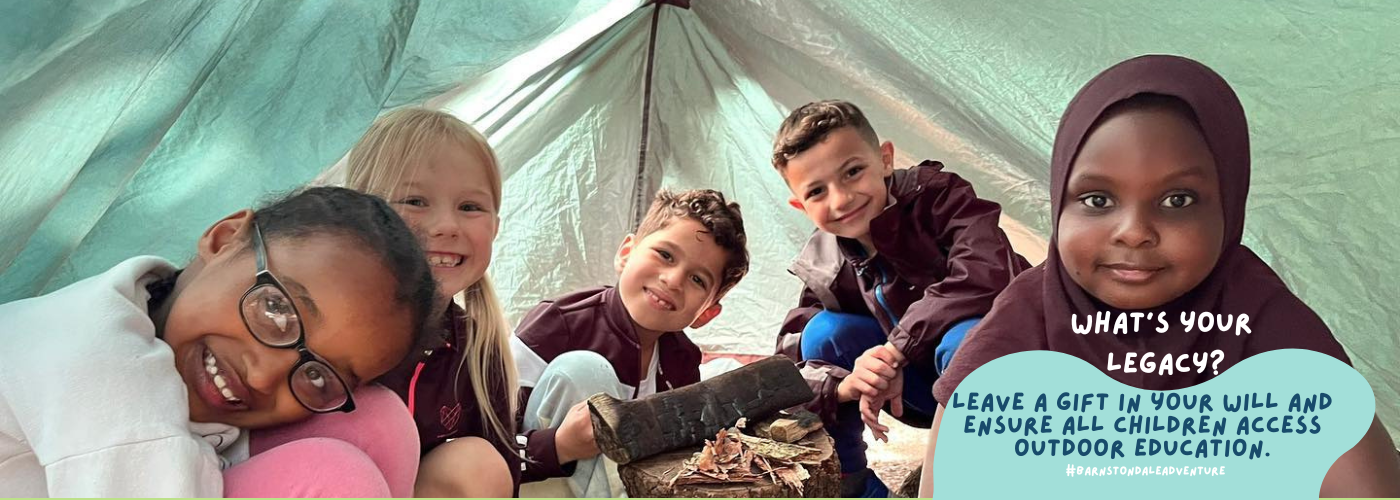 WHAT'S YOUR LEGACY?

LEAVE A GIFT IN YOUR WILL AND ENSURE ALL CHILDREN ACCESS OUTDOOR EDUCATION.

#BARNSTONDALEADVENTURE