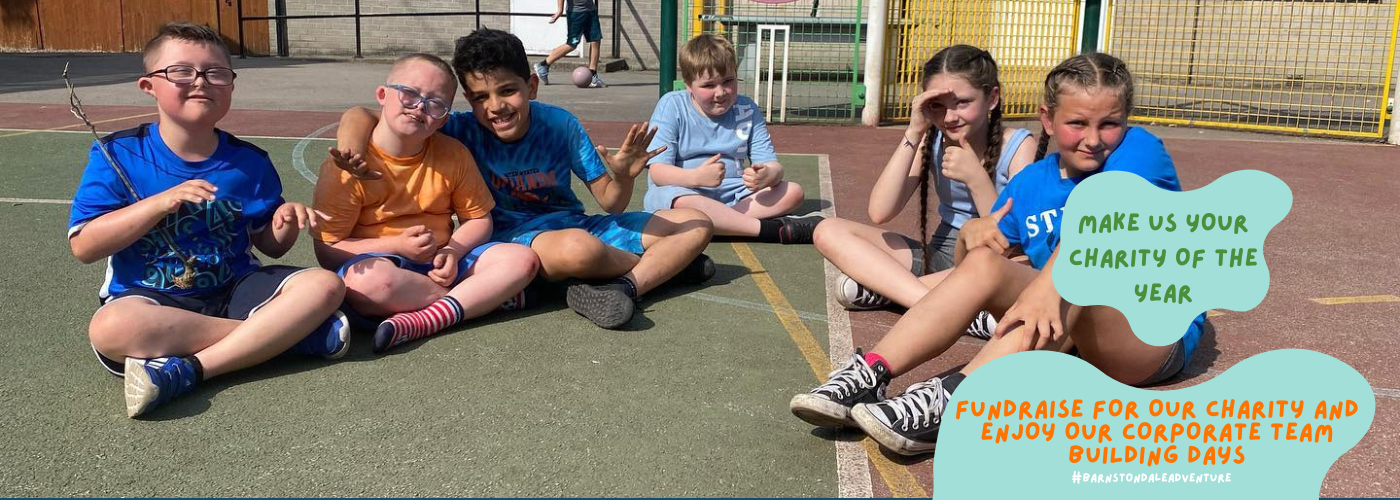 MAKE US YOUR CHARITY OF THE YEAR

FUNDRAISE FOR OUR CHARITY AND ENJOY OUR CORPORATE TEAM BUILDING DAYS

#BARNSTONDALEADVENTURE