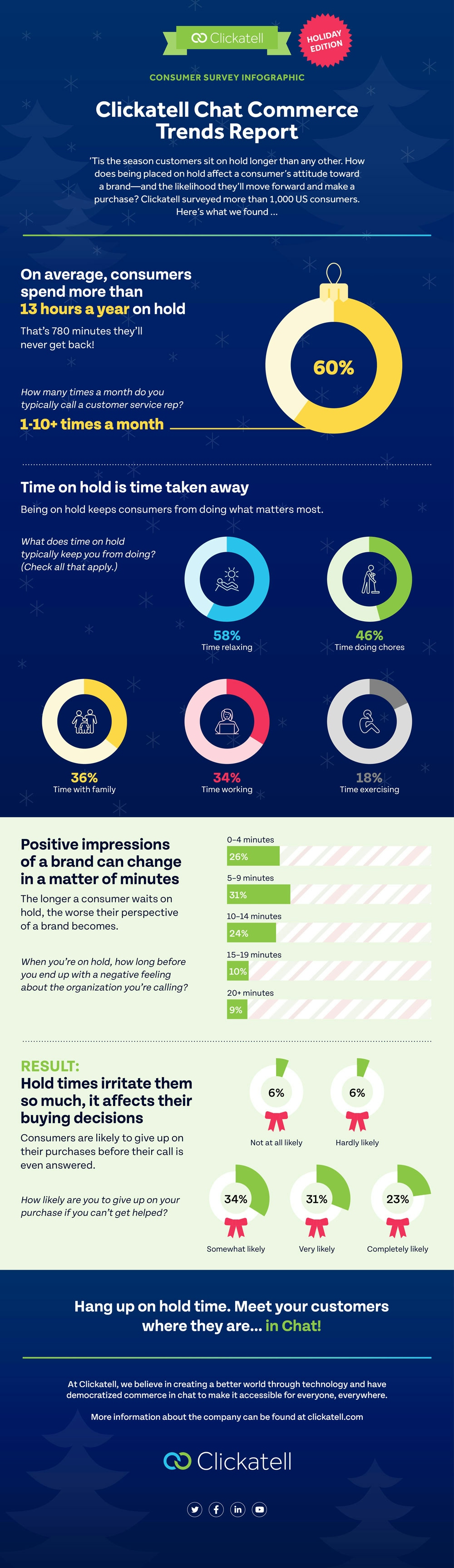 Clickatell

HOLIDAY EDITION

CONSUMER SURVEY INFOGRAPHIC

Clickatell Chat Commerce Trends Report

'Tis the season customers sit on hold longer than any other. How does being placed on hold affect a consumer's attitude toward a brand—and the likelihood they'll move forward and make a purchase? Clickatell surveyed more than 1,000 US consumers. Here's what we found ...

On average, consumers spend more than 13 hours a year on hold

That's 780 minutes they'll never get back!

How many times a month do you typically call a customer service rep?

1-10+ times a month

60%

Time on hold is time taken away

Being on hold keeps consumers from doing what matters most.

What does time on hold typically keep you from doing? (Check all that apply.)

58%
Time relaxing

46%
Time doing chores

36%
Time with family

34%
Time working

18%
Time exercising

Positive impressions of a brand can change in a matter of minutes

The longer a consumer waits on hold, the worse their perspective of a brand becomes.

When you're on hold, how long before you end up with a negative feeling about the organization you're calling?

0–4 minutes
26%

5–9 minutes
31%

10–14 minutes
24%

15–19 minutes
10%

20+ minutes
9%

RESULT:
Hold times irritate them so much, it affects their buying decisions

Consumers are likely to give up on their purchases before their call is even answered.

How likely are you to give up on your purchase if you can't get helped?

6%
Not at all likely

6%
Hardly likely

34%
Somewhat likely

31%
Very likely

23%
Completely likely

Hang up on hold time. Meet your customers where they are... in Chat!

At Clickatell, we believe in creating a better world through technology and have democratized commerce in chat to make it accessible for everyone, everywhere.

More information about the company can be found at clickatell.com

Clickatell