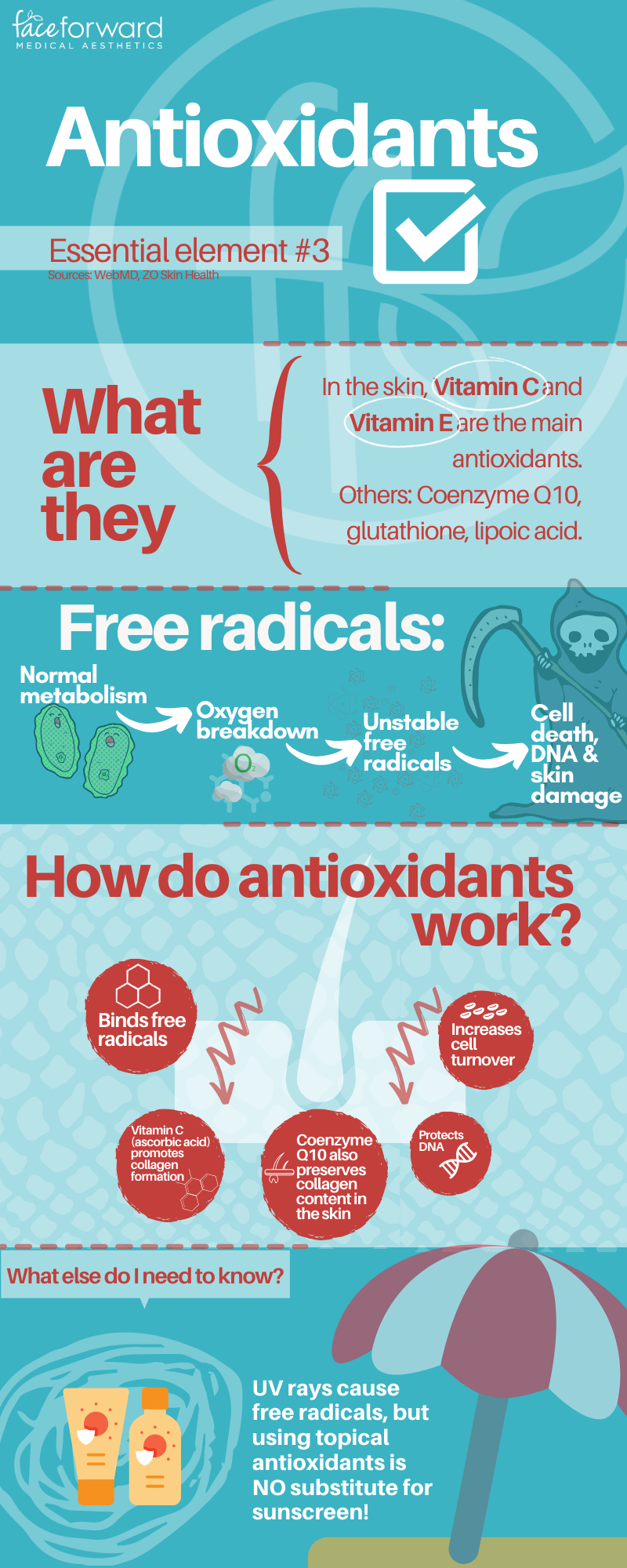 faceforward
MEDICAL AESTHETICS

Antioxidants

Essential element #3
Sources: WebMD, ZO Skin Health

What are they

In the skin, Vitamin C and Vitamin E are the main antioxidants. Others: Coenzyme Q10, glutathione, lipoic acid.

Free radicals:

Normal metabolism

Oxygen breakdown

$O_2$

Unstable free radicals

Cell death, DNA & skin damage

How do antioxidants work?

Binds free radicals

Increases cell turnover

Vitamin C (ascorbic acid) promotes collagen formation

Coenzyme Q10 also preserves collagen content in the skin

Protects DNA

What else do I need to know?

UV rays cause free radicals, but using topical antioxidants is NO substitute for sunscreen!