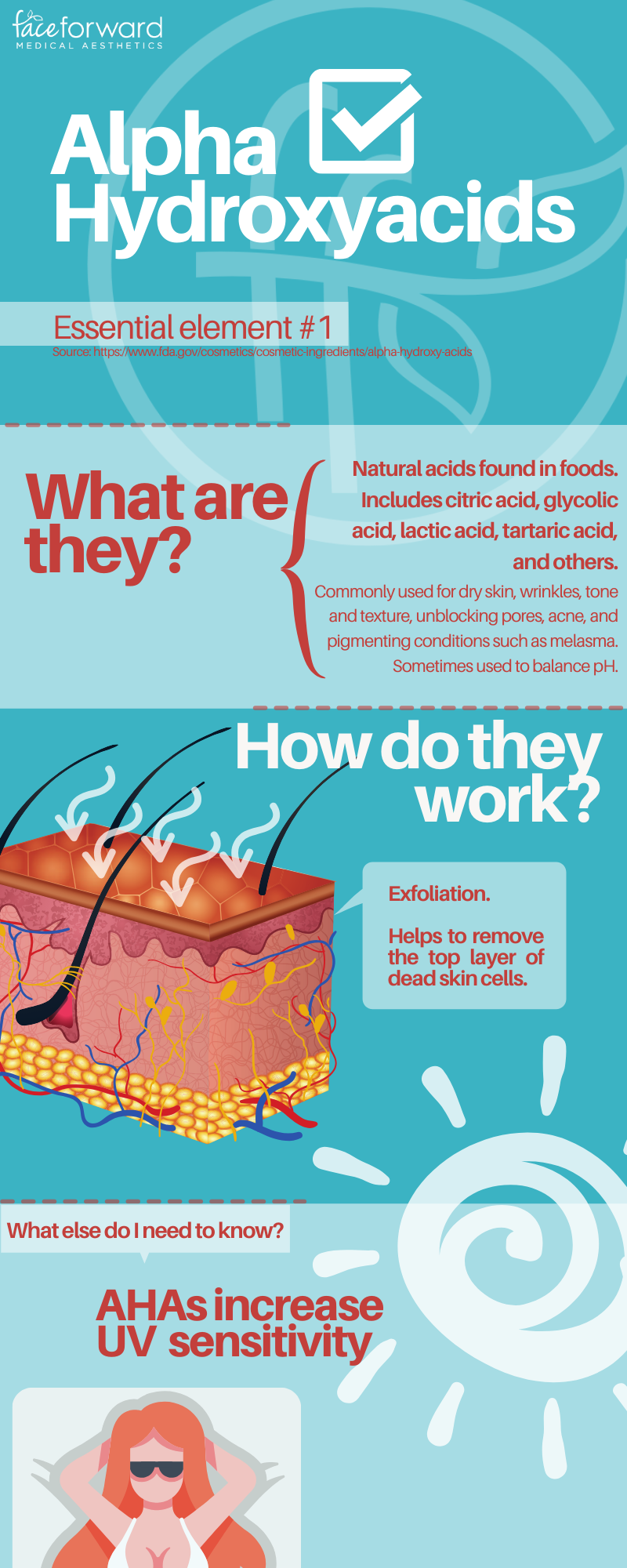 faceforward
MEDICAL AESTHETICS

Alpha Hydroxyacids

Essential element #1
Source: https://www.fda.gov/cosmetics/cosmetic-ingredients/alpha-hydroxy-acids

What are they?

Natural acids found in foods. Includes citric acid, glycolic acid, lactic acid, tartaric acid, and others.

Commonly used for dry skin, wrinkles, tone and texture, unblocking pores, acne, and pigmenting conditions such as melasma. Sometimes used to balance pH.

How do they work?

Exfoliation.

Helps to remove the top layer of dead skin cells.

What else do I need to know?

AHAs increase UV sensitivity