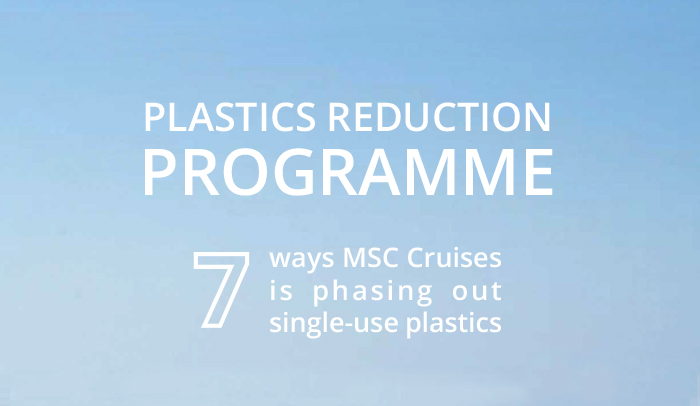 PLASTICS REDUCTION
PROGRAMME

7 ways MSC Cruises is phasing out single-use plastics