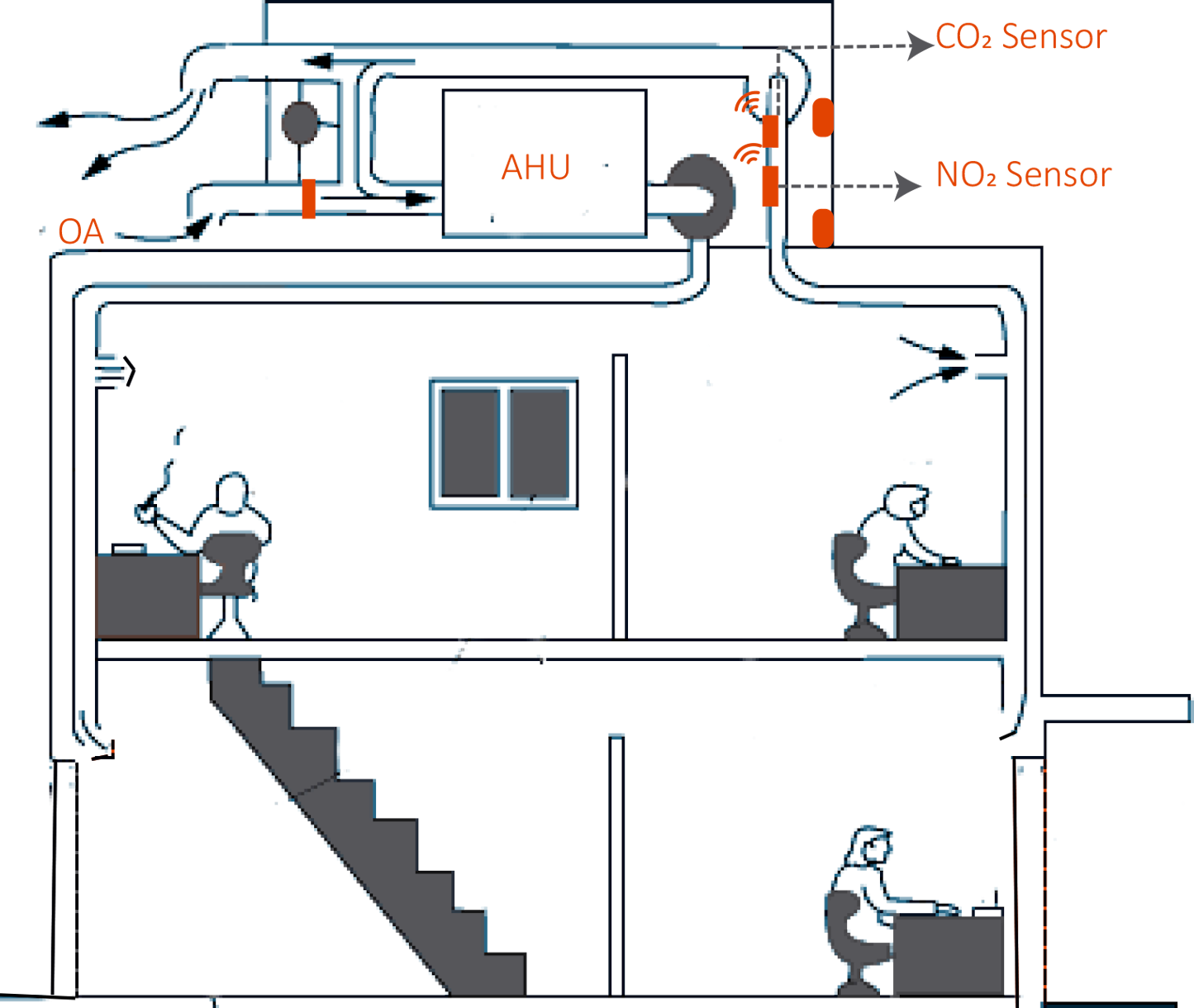 $CO_2$ Sensor

AHU

$NO_2$ Sensor

OA