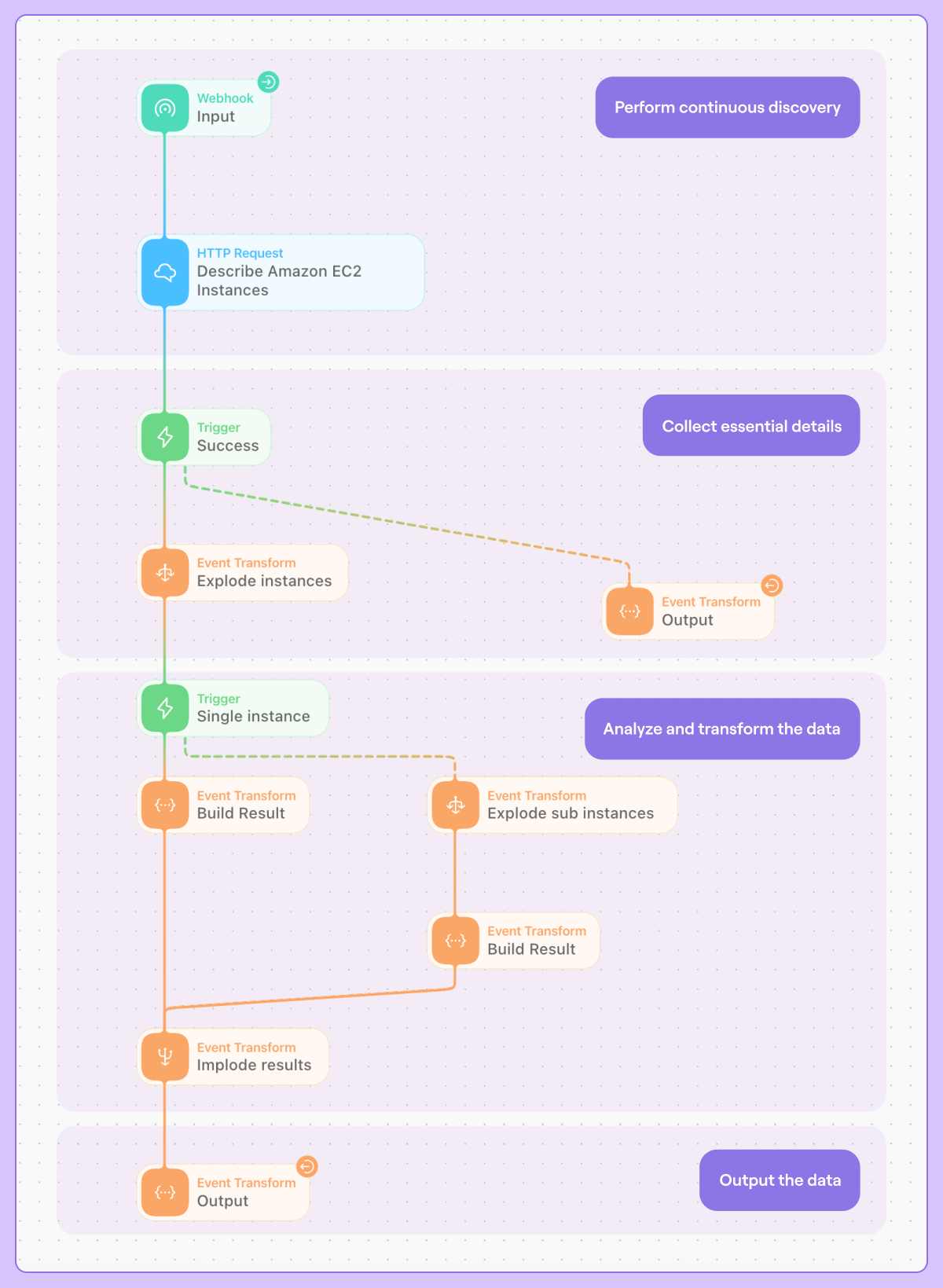 Webhook
Input

Perform continuous discovery

HTTP Request
Describe Amazon EC2 Instances

Trigger
Success

Collect essential details

Event Transform
Explode instances

Event Transform
Output

Trigger
Single instance

Analyze and transform the data

Event Transform
Build Result

Event Transform
Explode sub instances

Event Transform
Build Result

Event Transform
Implode results

Event Transform
Output

Output the data