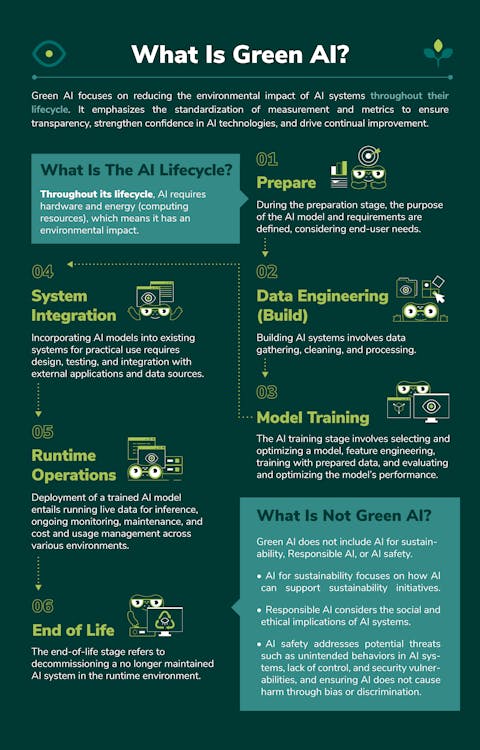 What Is Green AI?

Green AI focuses on reducing the environmental impact of AI systems throughout their lifecycle. It emphasizes the standardization of measurement and metrics to ensure transparency, strengthen confidence in AI technologies, and drive continual improvement.

What Is The AI Lifecycle?

Throughout its lifecycle, AI requires hardware and energy (computing resources), which means it has an environmental impact.

01
Prepare

During the preparation stage, the purpose of the AI model and requirements are defined, considering end-user needs.

02
Data Engineering (Build)

Building AI systems involves data gathering, cleaning, and processing.

03
Model Training

The AI training stage involves selecting and optimizing a model, feature engineering, training with prepared data, and evaluating and optimizing the model's performance.

04
System Integration

Incorporating AI models into existing systems for practical use requires design, testing, and integration with external applications and data sources.

05
Runtime Operations

Deployment of a trained AI model entails running live data for inference, ongoing monitoring, maintenance, and cost and usage management across various environments.

06
End of Life

The end-of-life stage refers to decommissioning a no longer maintained AI system in the runtime environment.

What Is Not Green AI?

Green AI does not include AI for sustainability, Responsible AI, or AI safety.

• AI for sustainability focuses on how AI can support sustainability initiatives.

• Responsible AI considers the social and ethical implications of AI systems.

• AI safety addresses potential threats such as unintended behaviors in AI systems, lack of control, and security vulnerabilities, and ensuring AI does not cause harm through bias or discrimination.