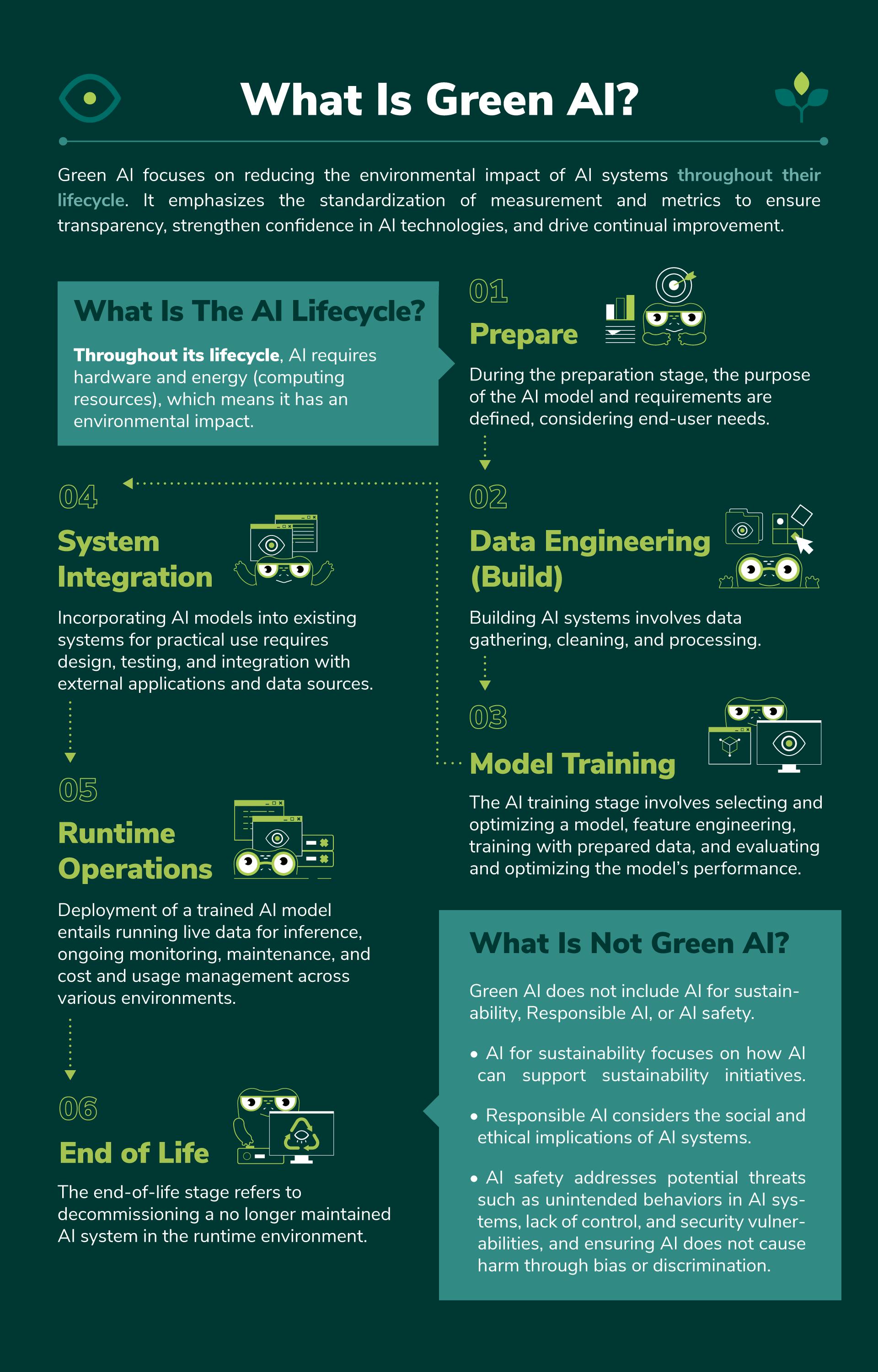 What Is Green AI?

Green AI focuses on reducing the environmental impact of AI systems throughout their lifecycle. It emphasizes the standardization of measurement and metrics to ensure transparency, strengthen confidence in AI technologies, and drive continual improvement.

What Is The AI Lifecycle?

Throughout its lifecycle, AI requires hardware and energy (computing resources), which means it has an environmental impact.

01

Prepare

During the preparation stage, the purpose of the AI model and requirements are defined, considering end-user needs.

02

Data Engineering (Build)

Building AI systems involves data gathering, cleaning, and processing.

03

Model Training

The AI training stage involves selecting and optimizing a model, feature engineering, training with prepared data, and evaluating and optimizing the model's performance.

04

System Integration

Incorporating AI models into existing systems for practical use requires design, testing, and integration with external applications and data sources.

05

Runtime Operations

Deployment of a trained AI model entails running live data for inference, ongoing monitoring, maintenance, and cost and usage management across various environments.

06

End of Life

The end-of-life stage refers to decommissioning a no longer maintained AI system in the runtime environment.

What Is Not Green AI?

Green AI does not include AI for sustainability, Responsible AI, or AI safety.

• AI for sustainability focuses on how AI can support sustainability initiatives.

• Responsible AI considers the social and ethical implications of AI systems.

• AI safety addresses potential threats such as unintended behaviors in AI systems, lack of control, and security vulnerabilities, and ensuring AI does not cause harm through bias or discrimination.