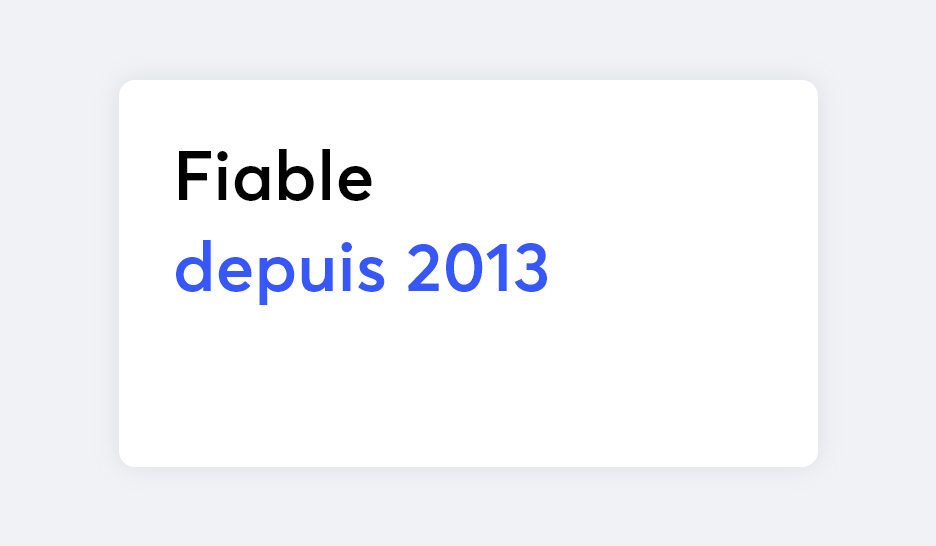 Fiable
depuis 2013