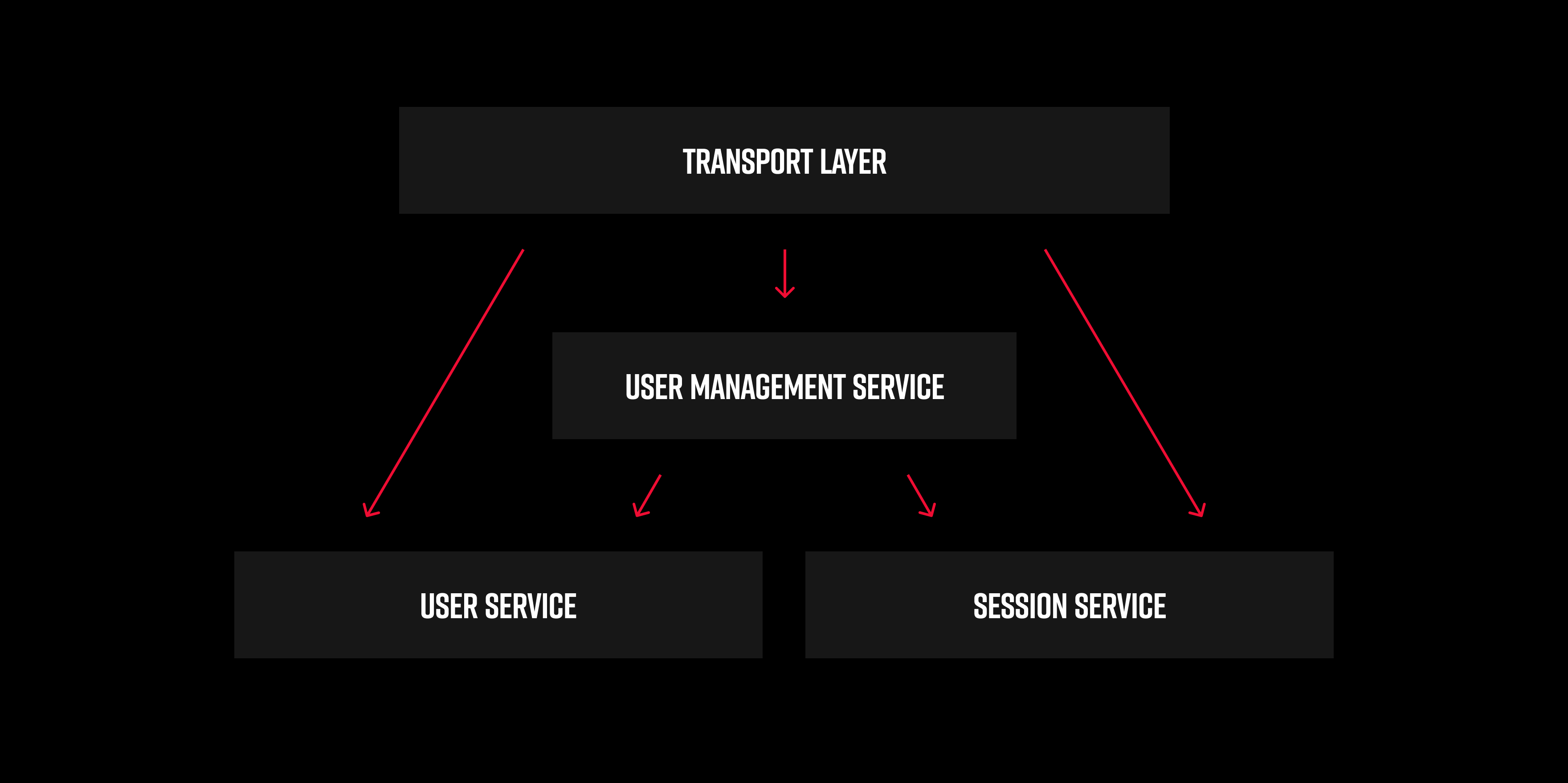 TRANSPORT LAYER

USER MANAGEMENT SERVICE

USER SERVICE

SESSION SERVICE