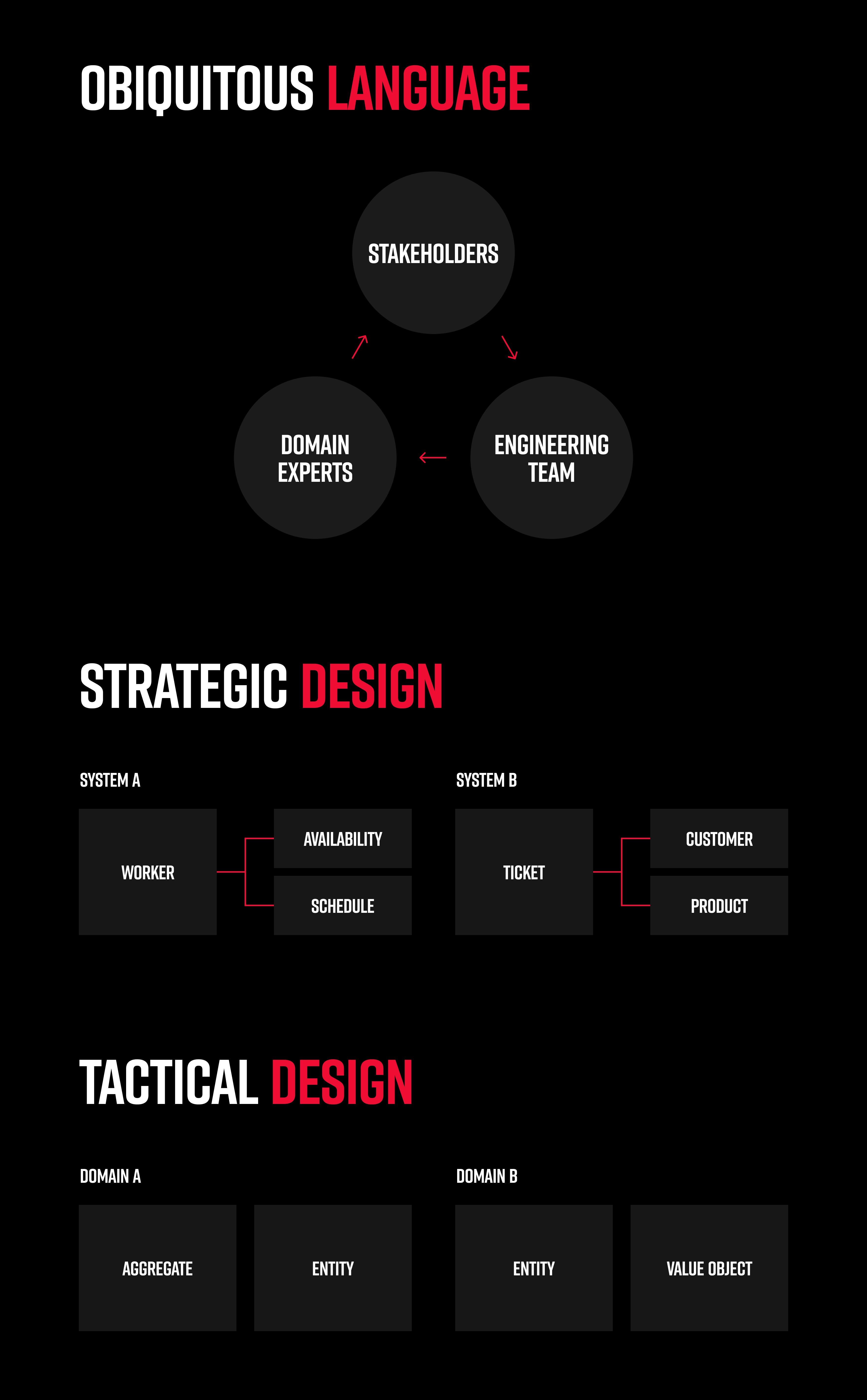 OBIQUITOUS LANGUAGE

STAKEHOLDERS

DOMAIN EXPERTS

ENGINEERING TEAM

STRATEGIC DESIGN

SYSTEM A

WORKER

AVAILABILITY

SCHEDULE

SYSTEM B

TICKET

CUSTOMER

PRODUCT

TACTICAL DESIGN

DOMAIN A

AGGREGATE

ENTITY

DOMAIN B

ENTITY

VALUE OBJECT