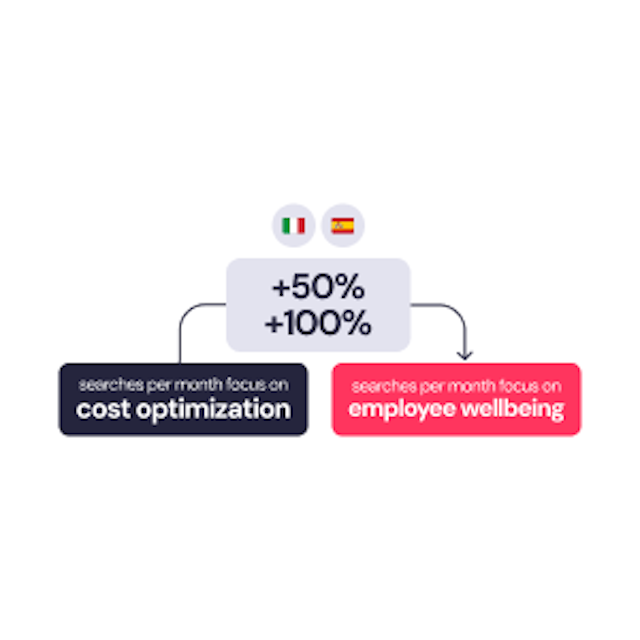 +50%
+100%

searches per month focus on
cost optimization

searches per month focus on
employee wellbeing